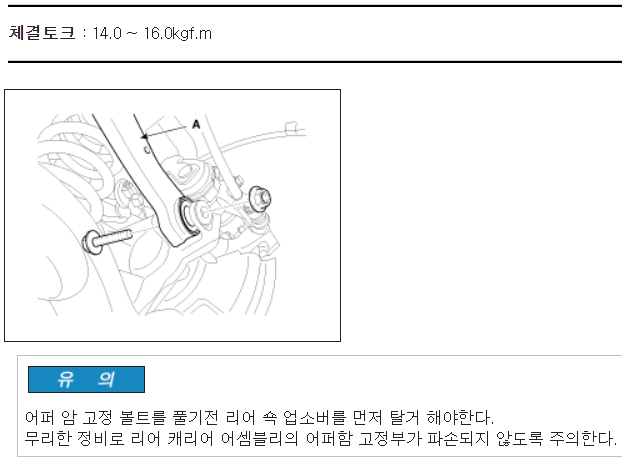 체결토크 : 14.0 ~ 16.0kgf.m

A

유 의

어퍼 암 고정 볼트를 풀기전 리어 쇽 업소버를 먼저 탈거 해야한다.
무리한 정비로 리어 캐리어 어셈블리의 어퍼함 고정부가 파손되지 않도록 주의한다.