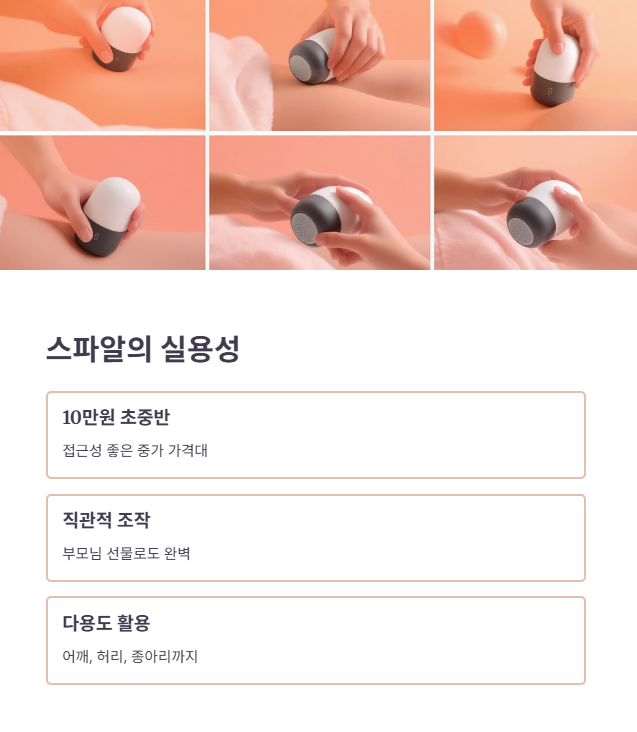 스파알의 실용성

10만원 초중반

접근성 좋은 중가 가격대

직관적 조작

부모님 선물로도 완벽

다용도 활용

어깨, 허리, 종아리까지