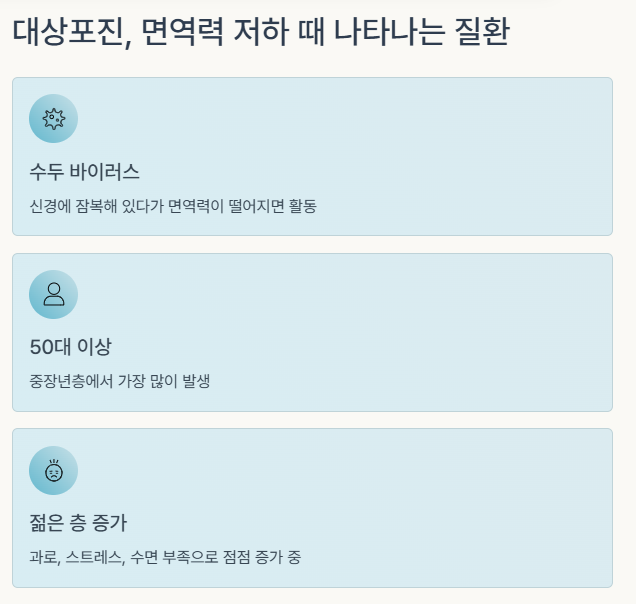 대상포진, 면역력 저하 때 나타나는 질환

수두 바이러스

신경에 잠복해 있다가 면역력이 떨어지면 활동

50대 이상

중장년층에서 가장 많이 발생

젊은 층 증가

과로, 스트레스, 수면 부족으로 점점 증가 중