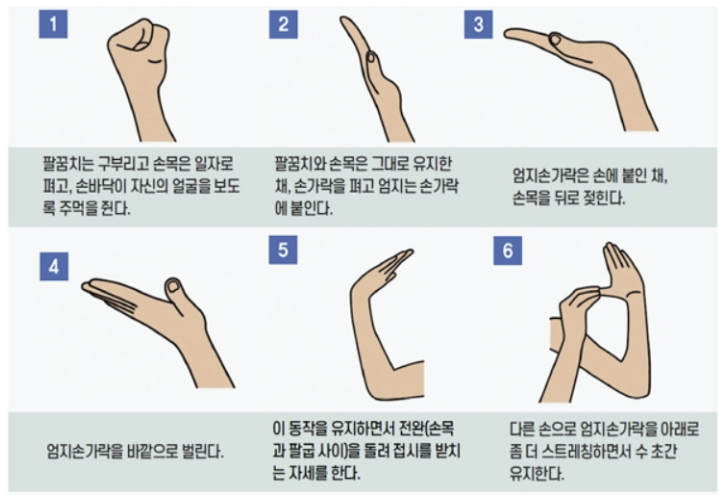 1

팔꿈치는 구부리고 손목은 일자로 펴고, 손바닥이 자신의 얼굴을 보도록 주먹을 쥔다.

2

팔꿈치와 손목은 그대로 유지한 채, 손가락을 펴고 엄지는 손가락에 붙인다.

3

엄지손가락은 손에 붙인 채, 손목을 뒤로 젖힌다.

4

엄지손가락을 바깥으로 벌린다.

5

이 동작을 유지하면서 전완(손목과 팔굽 사이)을 돌려 접시를 받치는 자세를 한다.

6

다른 손으로 엄지손가락을 아래로 좀 더 스트레칭하면서 수 초간 유지한다.