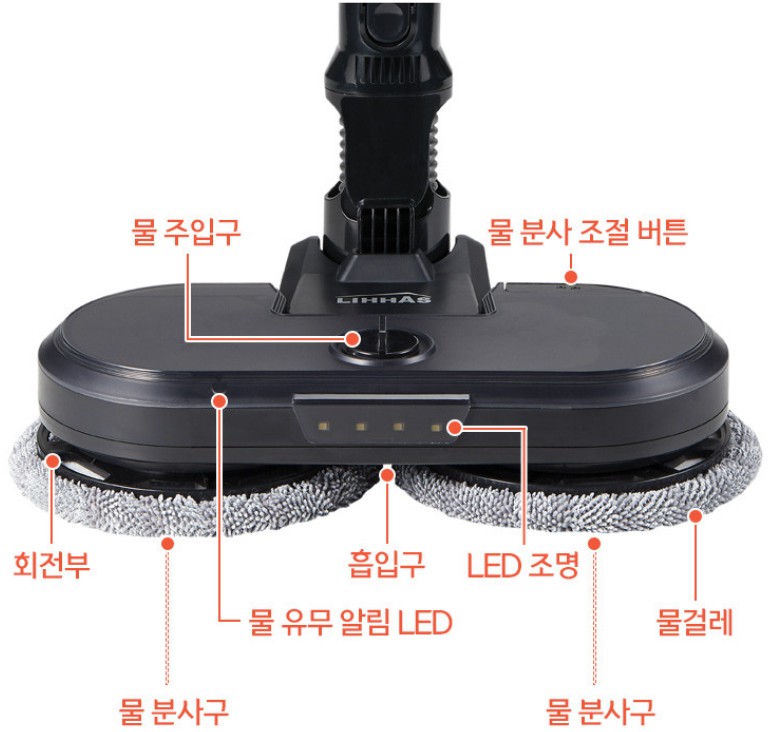 물 주입구

물 분사 조절 버튼

LIHHAS

회전부

흡입구

LED 조명

물 유무 알림 LED

물걸레

물 분사구

물 분사구