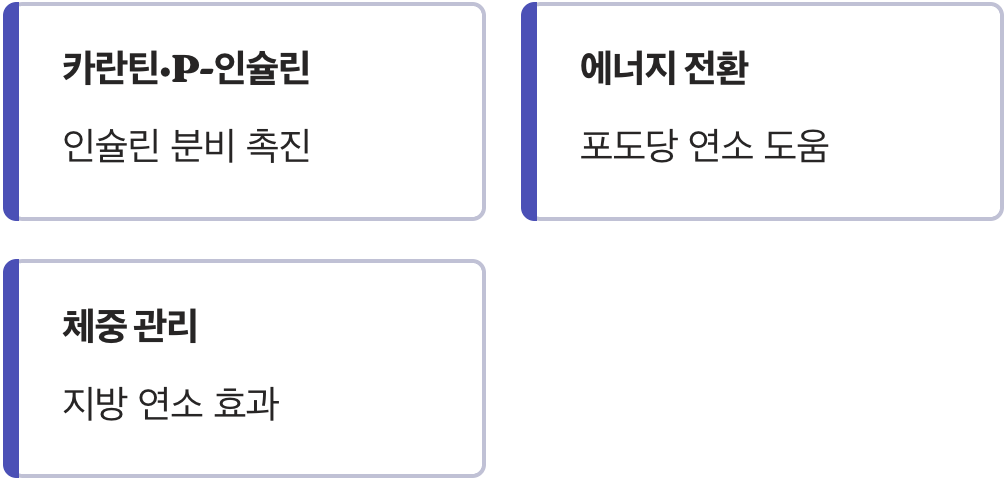 카란틴·P-인슐린

인슐린 분비 촉진

에너지 전환

포도당 연소 도움

체중 관리

지방 연소 효과