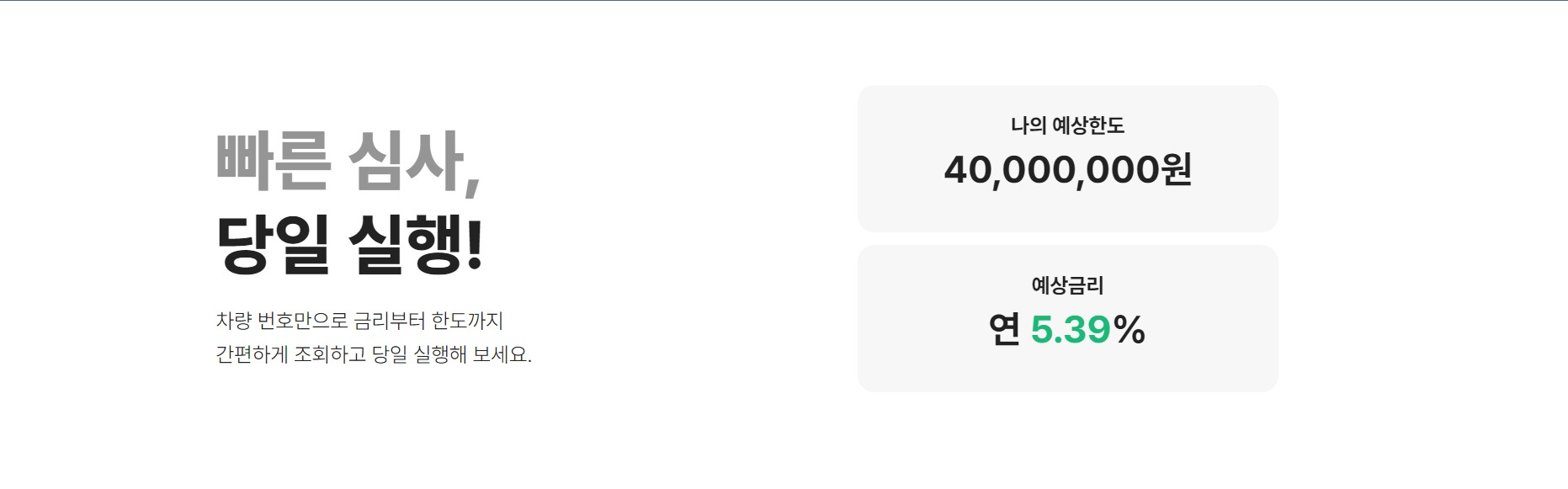 빠른 심사,
당일 실행!

차량 번호만으로 금리부터 한도까지
간편하게 조회하고 당일 실행해 보세요.

나의 예상한도
40,000,000원

예상금리
연 5.39%