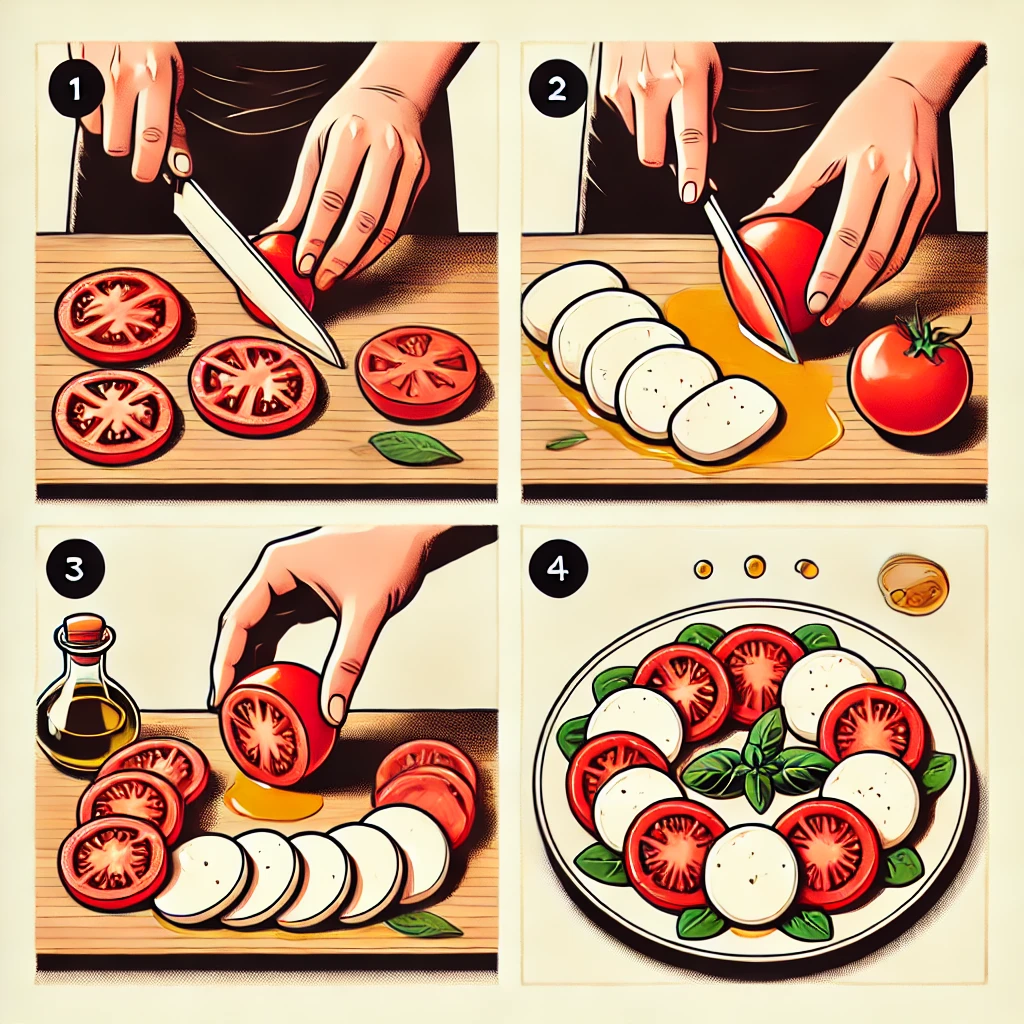 1

2

3

4