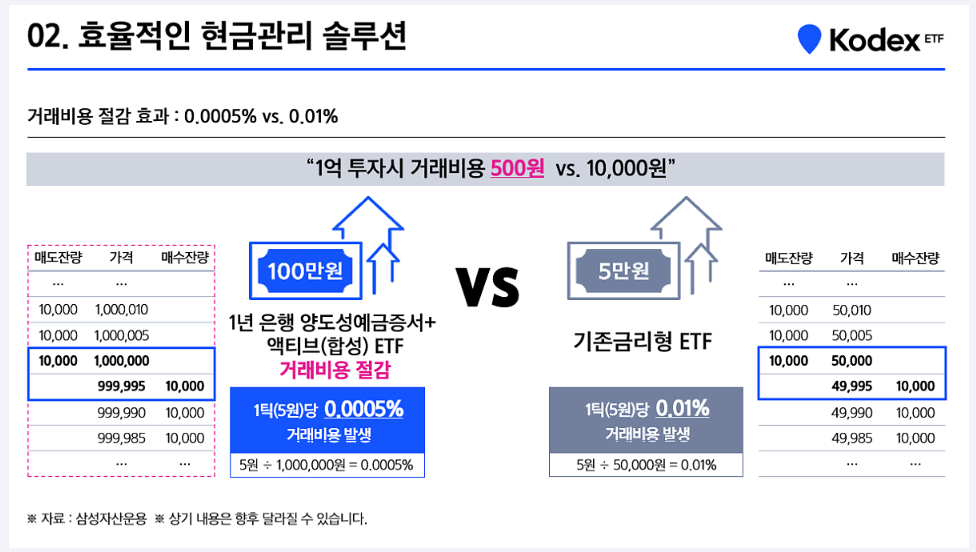 02. 효율적인 현금관리 솔루션

Kodex ETF

거래비용 절감 효과 : 0.0005% vs. 0.01%

"1억 투자시 거래비용 500원 vs. 10,000원"

| 매도잔량 | 가격 | 매수잔량 |
|---|---|---|
| ... | ... | |
| 10,000 | 1,000,010 | |
| 10,000 | 1,000,005 | |
| 10,000 | 1,000,000 | |
| | 999,995 | 10,000 |
| | 999,990 | 10,000 |
| | 999,985 | 10,000 |
| | ... | ... |

100만원

1년 은행 양도성예금증서+ 액티브(합성) ETF
거래비용 절감

1틱(5원)당 0.0005%
거래비용 발생

5원 ÷ 1,000,000원 = 0.0005%

VS

5만원

기존금리형 ETF

1틱(5원)당 0.01%
거래비용 발생

5원 ÷ 50,000원 = 0.01%

| 매도잔량 | 가격 | 매수잔량 |
|---|---|---|
| ... | ... | |
| 10,000 | 50,010 | |
| 10,000 | 50,005 | |
| 10,000 | 50,000 | |
| | 49,995 | 10,000 |
| | 49,990 | 10,000 |
| | 49,985 | 10,000 |
| | ... | ... |

※ 자료 : 삼성자산운용 ※ 상기 내용은 향후 달라질 수 있습니다.