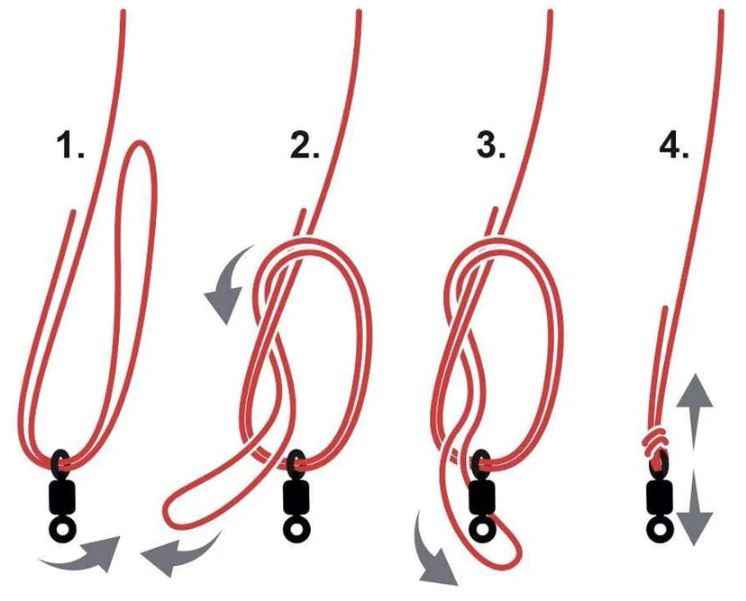 1.

2.

3.

4.