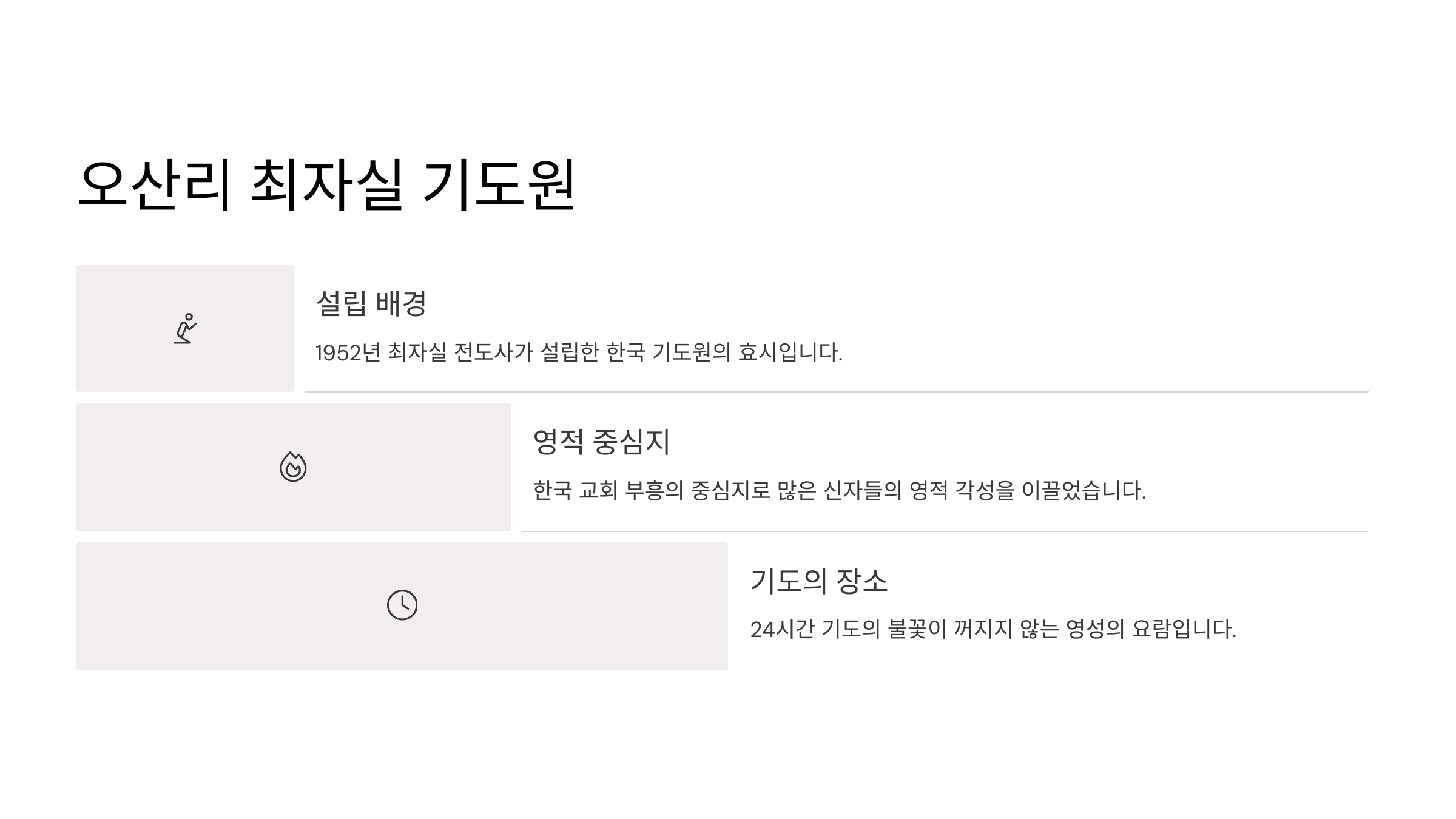 오산리 최자실 기도원

설립 배경

1952년 최자실 전도사가 설립한 한국 기도원의 효시입니다.

영적 중심지

한국 교회 부흥의 중심지로 많은 신자들의 영적 각성을 이끌었습니다.

기도의 장소

24시간 기도의 불꽃이 꺼지지 않는 영성의 요람입니다.