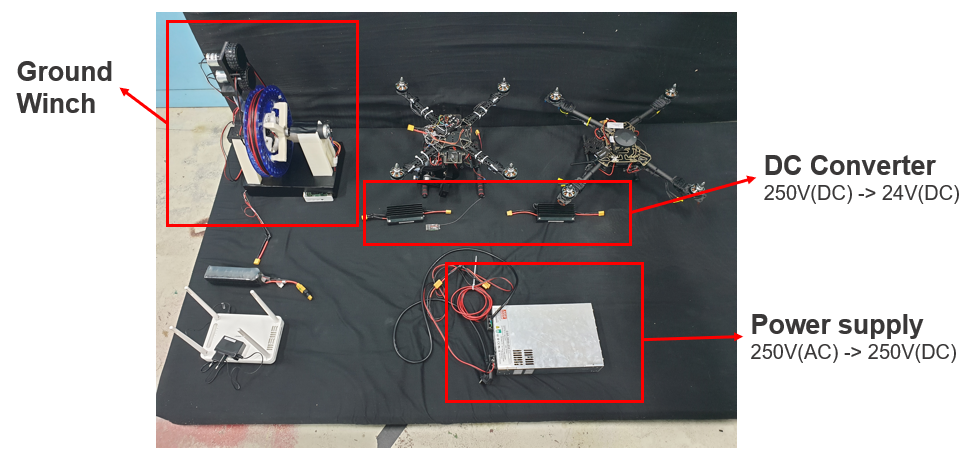 Ground Winch

DC Converter
250V(DC) -> 24V(DC)

Power supply
250V(AC) -> 250V(DC)