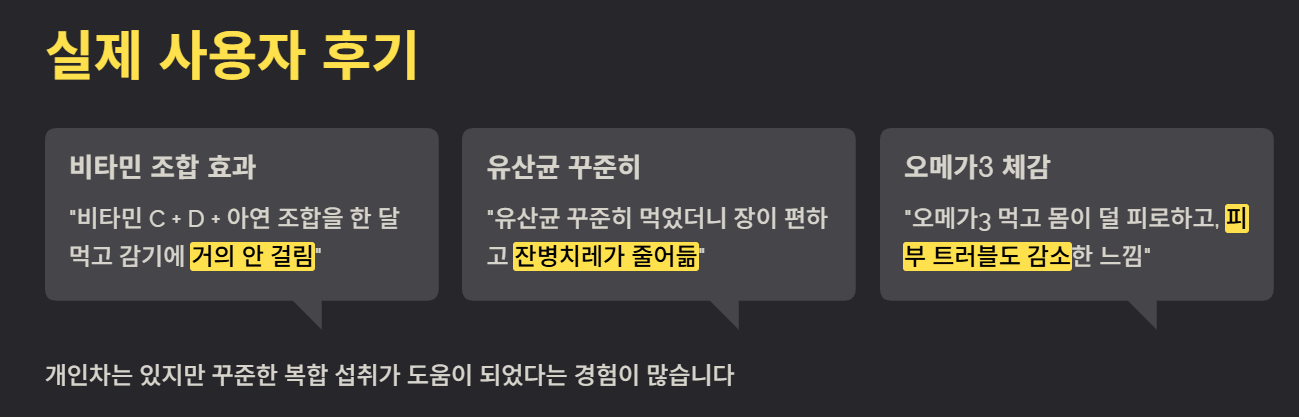 실제 사용자 후기

비타민 조합 효과

"비타민 C + D + 아연 조합을 한 달 먹고 감기에 거의 안 걸림"

유산균 꾸준히

"유산균 꾸준히 먹었더니 장이 편하고 잔병치레가 줄어듦"

오메가3 체감

"오메가3 먹고 몸이 덜 피로하고, 피부 트러블도 감소한 느낌"

개인차는 있지만 꾸준한 복합 섭취가 도움이 되었다는 경험이 많습니다