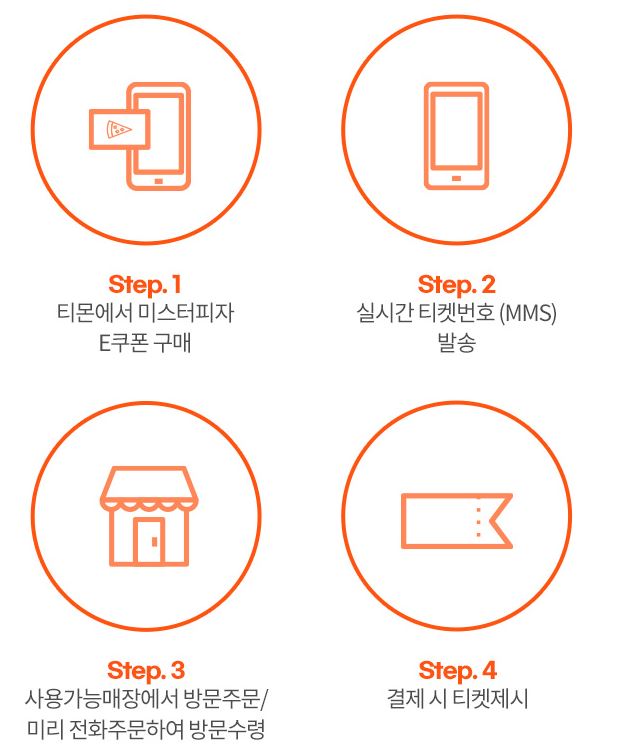 Step. 1
티몬에서 미스터피자
E쿠폰 구매

Step. 2
실시간 티켓번호 (MMS)
발송

Step. 3
사용가능매장에서 방문주문/
미리 전화주문하여 방문수령

Step. 4
결제 시 티켓제시