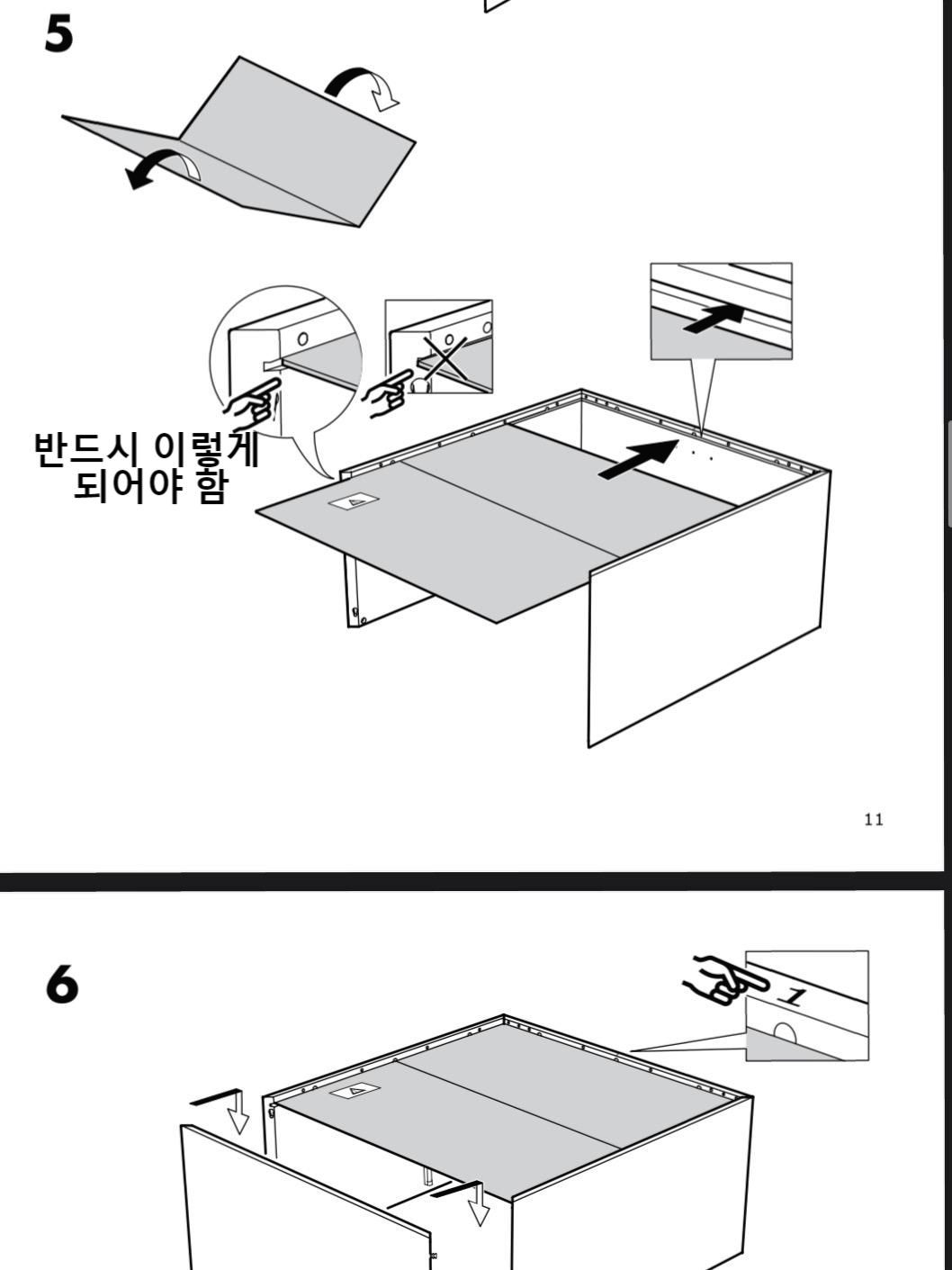 5

반드시 이렇게 되어야 함

11

6

1