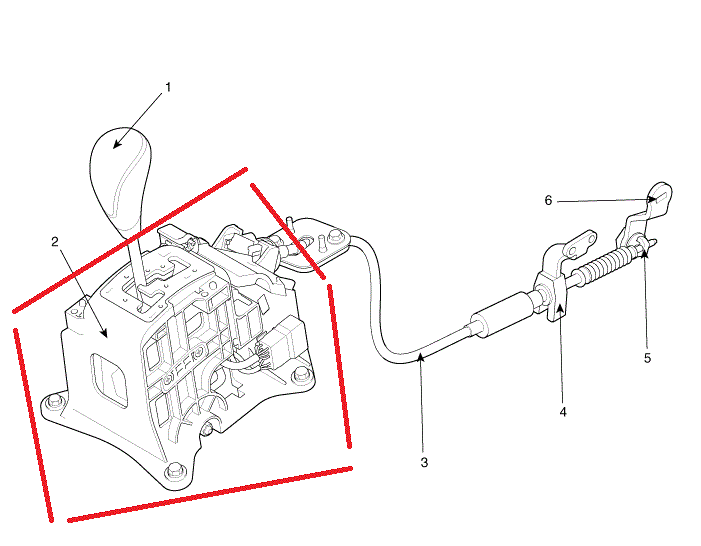 1
2
6
5
4
3