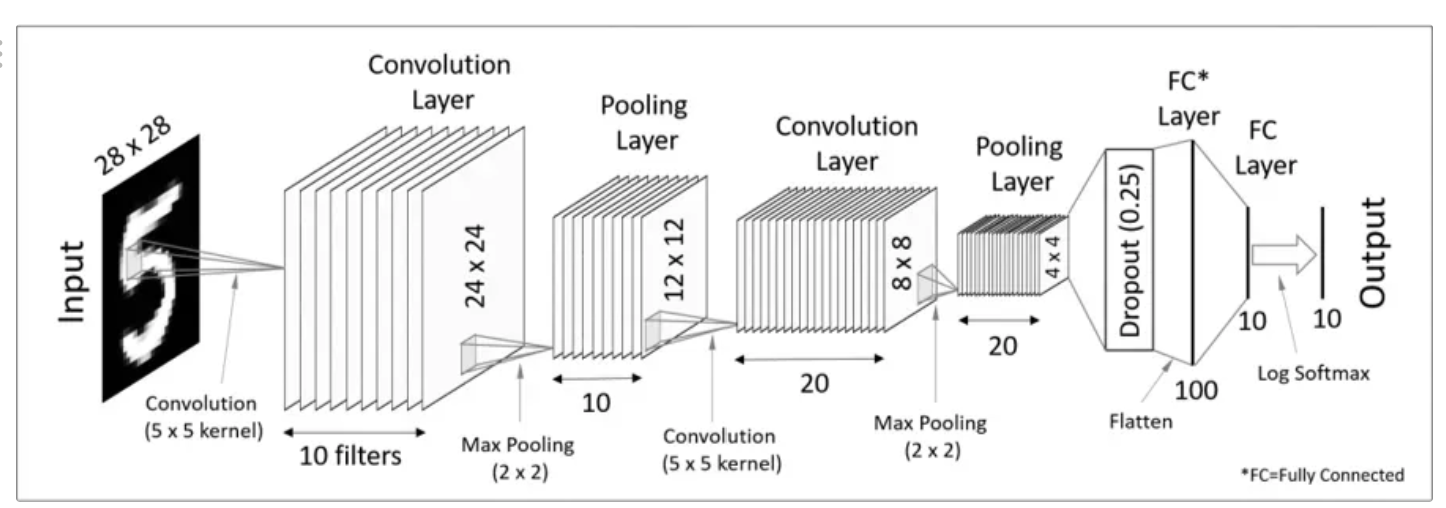 Input
28 x 28
Convolution (5 x 5 kernel)
Convolution Layer
24 x 24
10 filters
Max Pooling (2 x 2)
Pooling Layer
12 x 12
10
Convolution (5 x 5 kernel)
Convolution Layer
8 x 8
20
Max Pooling (2 x 2)
Pooling Layer
4 x 4
20
Dropout (0.25)
Flatten
FC* Layer
100
FC Layer
10
Log Softmax
10
Output
*FC=Fully Connected