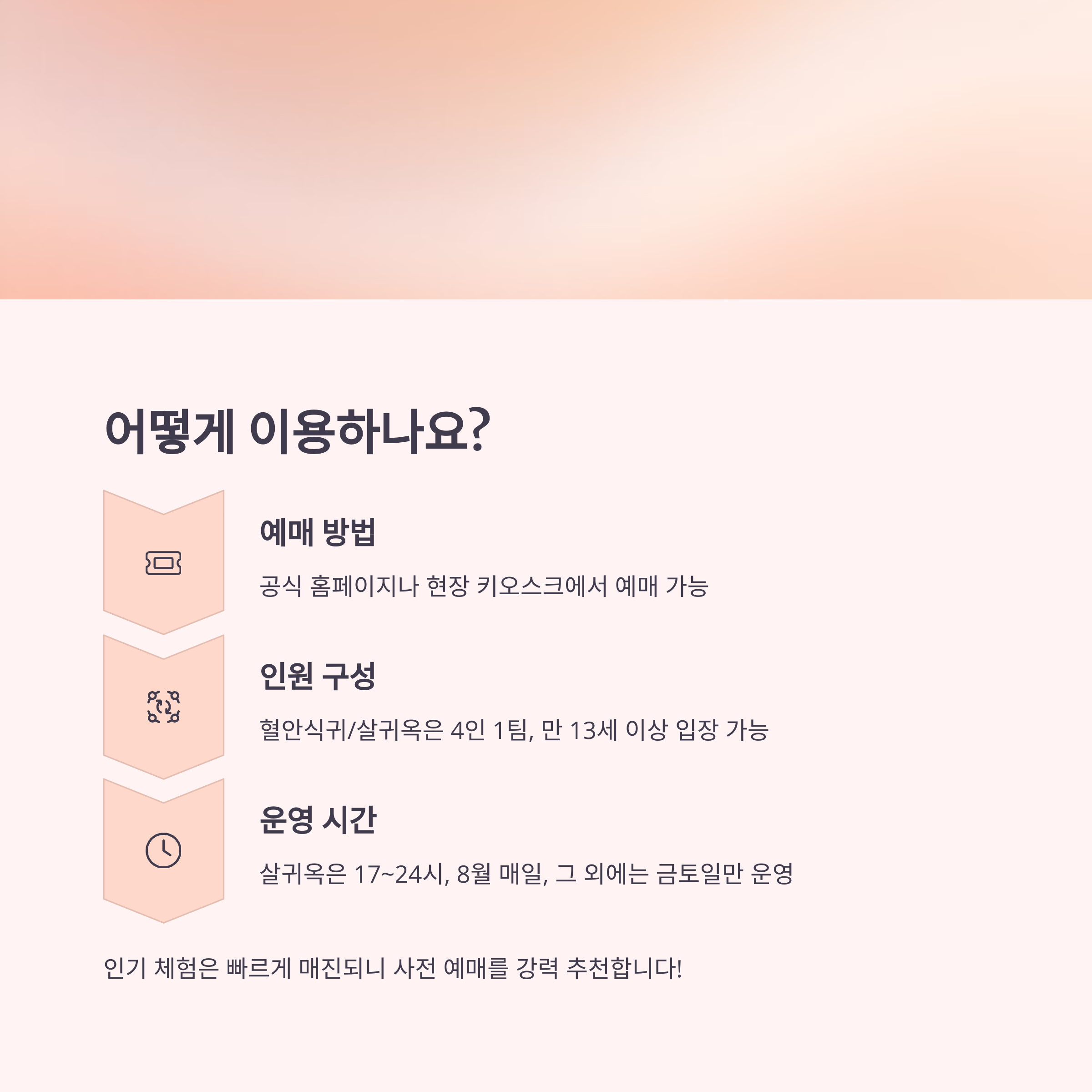 어떻게 이용하나요?

예매 방법

공식 홈페이지나 현장 키오스크에서 예매 가능

인원 구성

혈안식귀/살귀옥은 4인 1팀, 만 13세 이상 입장 가능

운영 시간

살귀옥은 17~24시, 8월 매일, 그 외에는 금토일만 운영

인기 체험은 빠르게 매진되니 사전 예매를 강력 추천합니다!