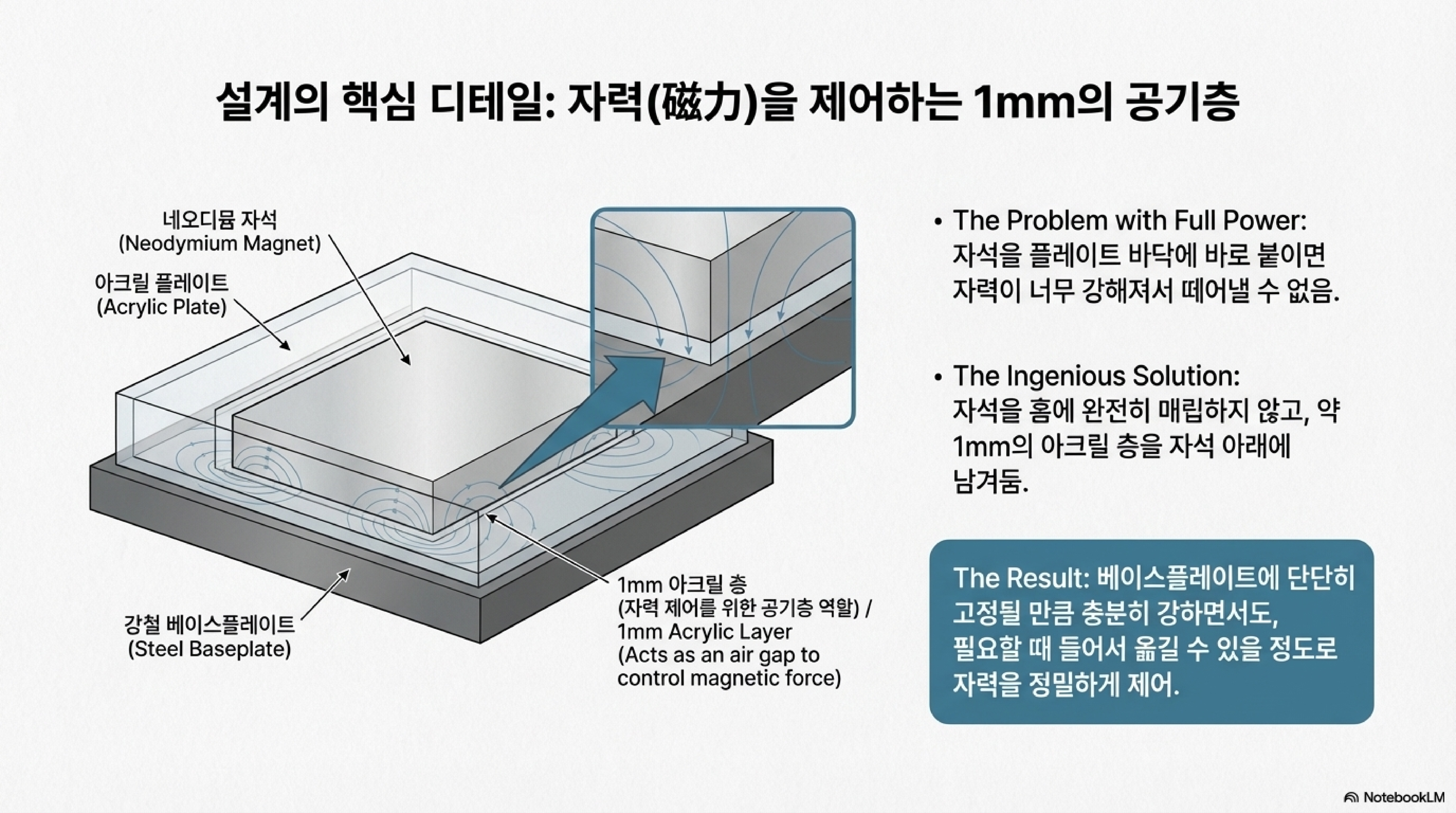 설계의 핵심 디테일: 자력(磁力)을 제어하는 1mm의 공기층

네오디뮴 자석
(Neodymium Magnet)

아크릴 플레이트
(Acrylic Plate)

강철 베이스플레이트
(Steel Baseplate)

1mm 아크릴 층
(자력 제어를 위한 공기층 역할) /
1mm Acrylic Layer
(Acts as an air gap to control magnetic force)

• The Problem with Full Power:
자석을 플레이트 바닥에 바로 붙이면 자력이 너무 강해져서 떼어낼 수 없음.

• The Ingenious Solution:
자석을 홈에 완전히 매립하지 않고, 약 1mm의 아크릴 층을 자석 아래에 남겨둠.

The Result: 베이스플레이트에 단단히 고정될 만큼 충분히 강하면서도, 필요할 때 들어서 옮길 수 있을 정도로 자력을 정밀하게 제어.

NotebookLM