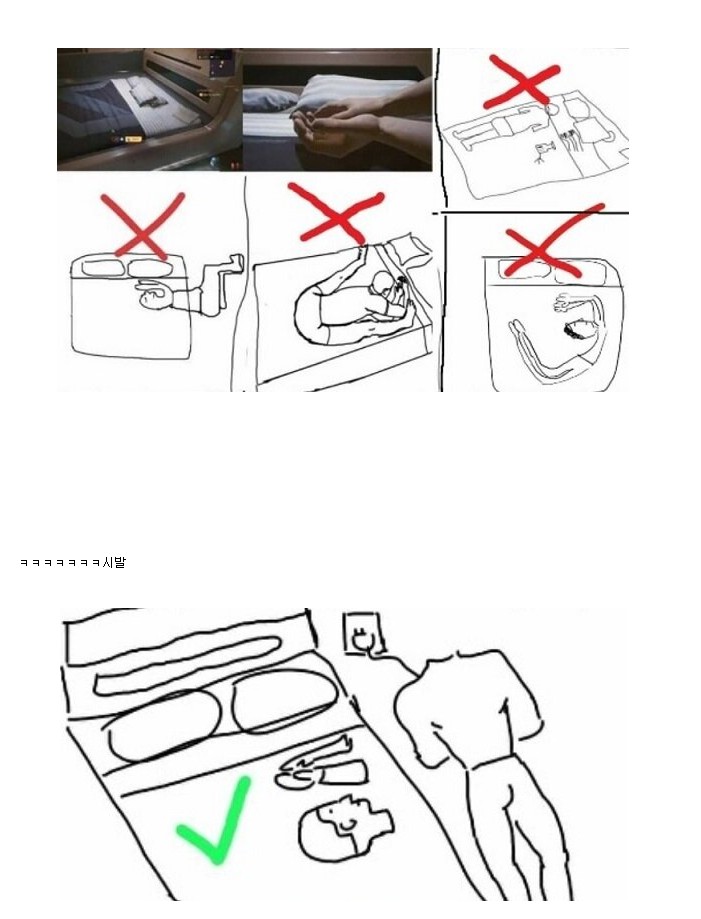 ㅋㅋㅋㅋㅋㅋㅋ시발