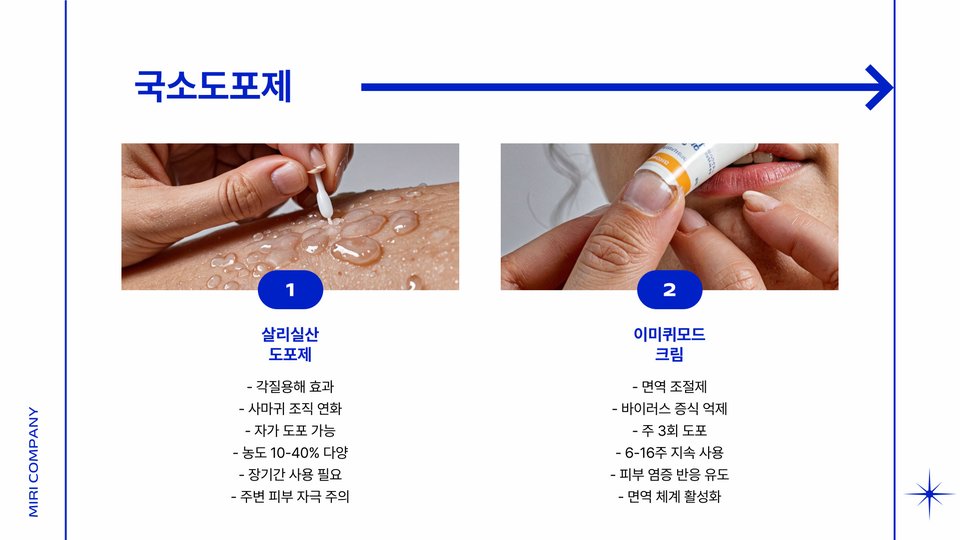 국소도포제

1

살리실산
도포제

- 각질용해 효과
- 사마귀 조직 연화
- 자가 도포 가능
- 농도 10-40% 다양
- 장기간 사용 필요
- 주변 피부 자극 주의

2

이미퀴모드
크림

- 면역 조절제
- 바이러스 증식 억제
- 주 3회 도포
- 6-16주 지속 사용
- 피부 염증 반응 유도
- 면역 체계 활성화

MIRI COMPANY