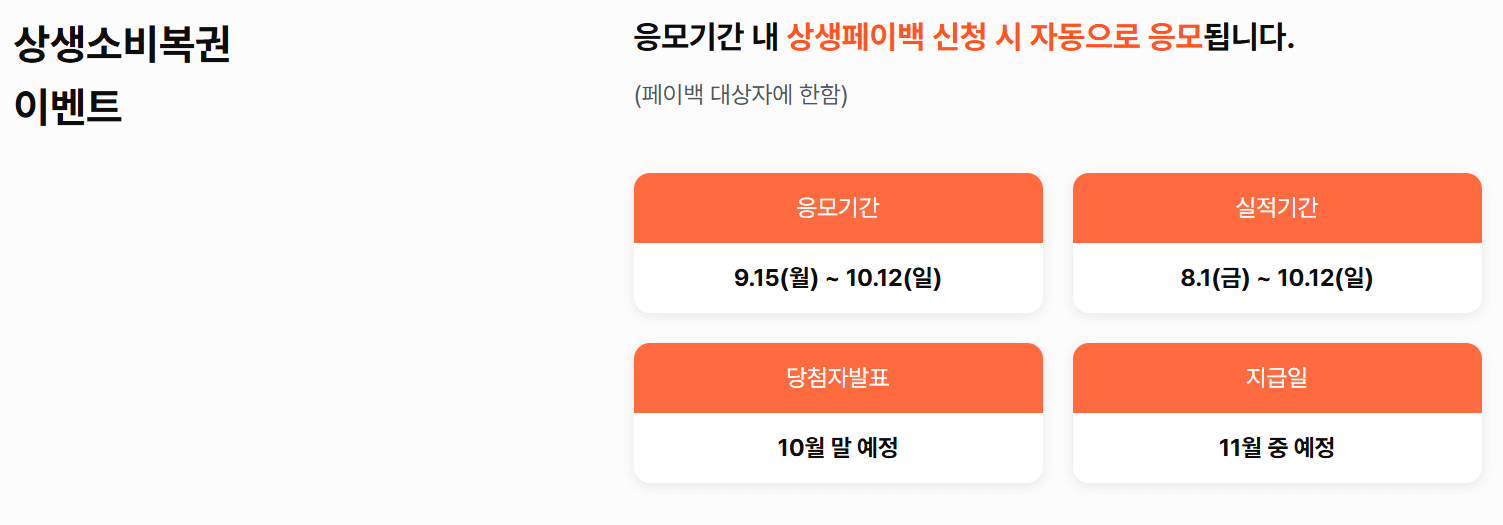 상생소비복권
이벤트

응모기간 내 상생페이백 신청 시 자동으로 응모됩니다.

(페이백 대상자에 한함)

응모기간
9.15(월) ~ 10.12(일)

실적기간
8.1(금) ~ 10.12(일)

당첨자발표
10월 말 예정

지급일
11월 중 예정