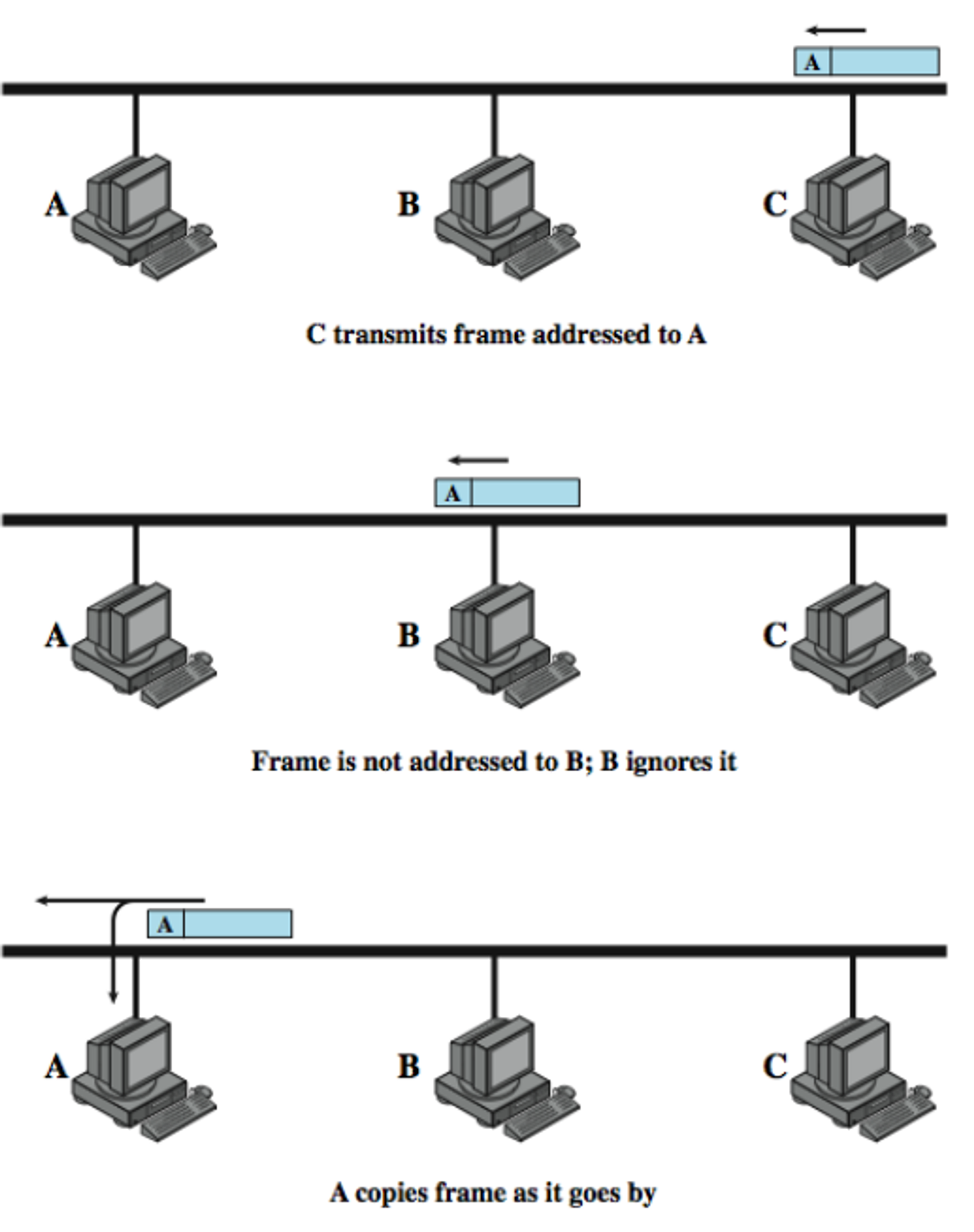 A

A

B

C

C transmits frame addressed to A

A

A

B

C

Frame is not addressed to B; B ignores it

A

A

B

C

A copies frame as it goes by