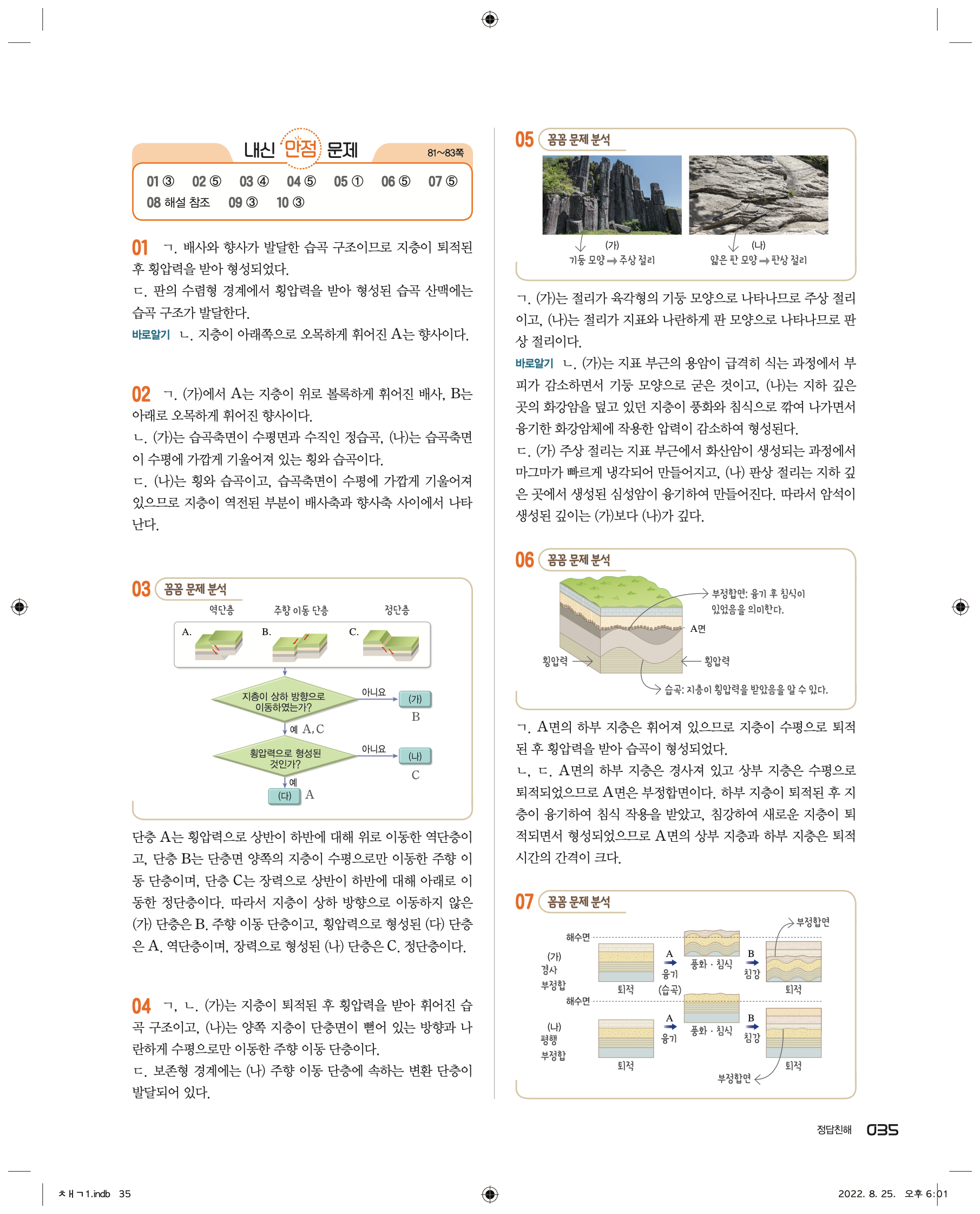 내신 만점 문제 81~83쪽

01 ③ 02 ⑤ 03 ④ 04 ⑤ 05 ① 06 ⑤ 07 ⑤
08 해설 참조 09 ③ 10 ③

01 ㄱ. 배사와 향사가 발달한 습곡 구조이므로 지층이 퇴적된 후 횡압력을 받아 형성되었다.
ㄷ. 판의 수렴형 경계에서 횡압력을 받아 형성된 습곡 산맥에는 습곡 구조가 발달한다.
바로알기 ㄴ. 지층이 아래쪽으로 오목하게 휘어진 A는 향사이다.

02 ㄱ. (가)에서 A는 지층이 위로 볼록하게 휘어진 배사, B는 아래로 오목하게 휘어진 향사이다.
ㄴ. (가)는 습곡축면이 수평면과 수직인 정습곡, (나)는 습곡축면이 수평에 가깝게 기울어져 있는 횡와 습곡이다.
ㄷ. (나)는 횡와 습곡이고, 습곡축면이 수평에 가깝게 기울어져 있으므로 지층이 역전된 부분이 배사축과 향사축 사이에서 나타난다.

03 꼼꼼 문제 분석

역단층 주향 이동 단층 정단층
A. B. C.
지층이 상하 방향으로 이동하였는가? 아니요 (가) B
예 A, C
횡압력으로 형성된 것인가? 아니요 (나) C
예 (다) A

단층 A는 횡압력으로 상반이 하반에 대해 위로 이동한 역단층이고, 단층 B는 단층면 양쪽의 지층이 수평으로만 이동한 주향 이동 단층이며, 단층 C는 장력으로 상반이 하반에 대해 아래로 이동한 정단층이다. 따라서 지층이 상하 방향으로 이동하지 않은 (가) 단층은 B. 주향 이동 단층이고, 횡압력으로 형성된 (다) 단층은 A. 역단층이며, 장력으로 형성된 (나) 단층은 C. 정단층이다.

04 ㄱ, ㄴ. (가)는 지층이 퇴적된 후 횡압력을 받아 휘어진 습곡 구조이고, (나)는 양쪽 지층이 단층면이 뻗어 있는 방향과 나란하게 수평으로만 이동한 주향 이동 단층이다.
ㄷ. 보존형 경계에는 (나) 주향 이동 단층에 속하는 변환 단층이 발달되어 있다.

05 꼼꼼 문제 분석

(가) 기둥 모양 → 주상 절리
(나) 얇은 판 모양 → 판상 절리

ㄱ. (가)는 절리가 육각형의 기둥 모양으로 나타나므로 주상 절리이고, (나)는 절리가 지표와 나란하게 판 모양으로 나타나므로 판상 절리이다.
바로알기 ㄴ. (가)는 지표 부근의 용암이 급격히 식는 과정에서 부피가 감소하면서 기둥 모양으로 굳은 것이고, (나)는 지하 깊은 곳의 화강암을 덮고 있던 지층이 풍화와 침식으로 깎여 나가면서 융기한 화강암체에 작용한 압력이 감소하여 형성된다.
ㄷ. (가) 주상 절리는 지표 부근에서 화산암이 생성되는 과정에서 마그마가 빠르게 냉각되어 만들어지고, (나) 판상 절리는 지하 깊은 곳에서 생성된 심성암이 융기하여 만들어진다. 따라서 암석이 생성된 깊이는 (가)보다 (나)가 깊다.

06 꼼꼼 문제 분석

부정합면: 융기 후 침식이 있었음을 의미한다.
A면
횡압력 횡압력
습곡: 지층이 횡압력을 받았음을 알 수 있다.

ㄱ. A면의 하부 지층은 휘어져 있으므로 지층이 수평으로 퇴적된 후 횡압력을 받아 습곡이 형성되었다.
ㄴ, ㄷ. A면의 하부 지층은 경사져 있고 상부 지층은 수평으로 퇴적되었으므로 A면은 부정합면이다. 하부 지층이 퇴적된 후 지층이 융기하여 침식 작용을 받았고, 침강하여 새로운 지층이 퇴적되면서 형성되었으므로 A면의 상부 지층과 하부 지층은 퇴적 시간의 간격이 크다.

07 꼼꼼 문제 분석

부정합면
해수면
(가) 경사 부정합
퇴적 A 융기 (습곡) 풍화 · 침식 B 침강 퇴적
해수면
(나) 평행 부정합
퇴적 A 융기 풍화 · 침식 B 침강 퇴적
부정합면

정답친해 035

ㅊㅐㄱ1.indb 35 2022. 8. 25. 오후 6:01