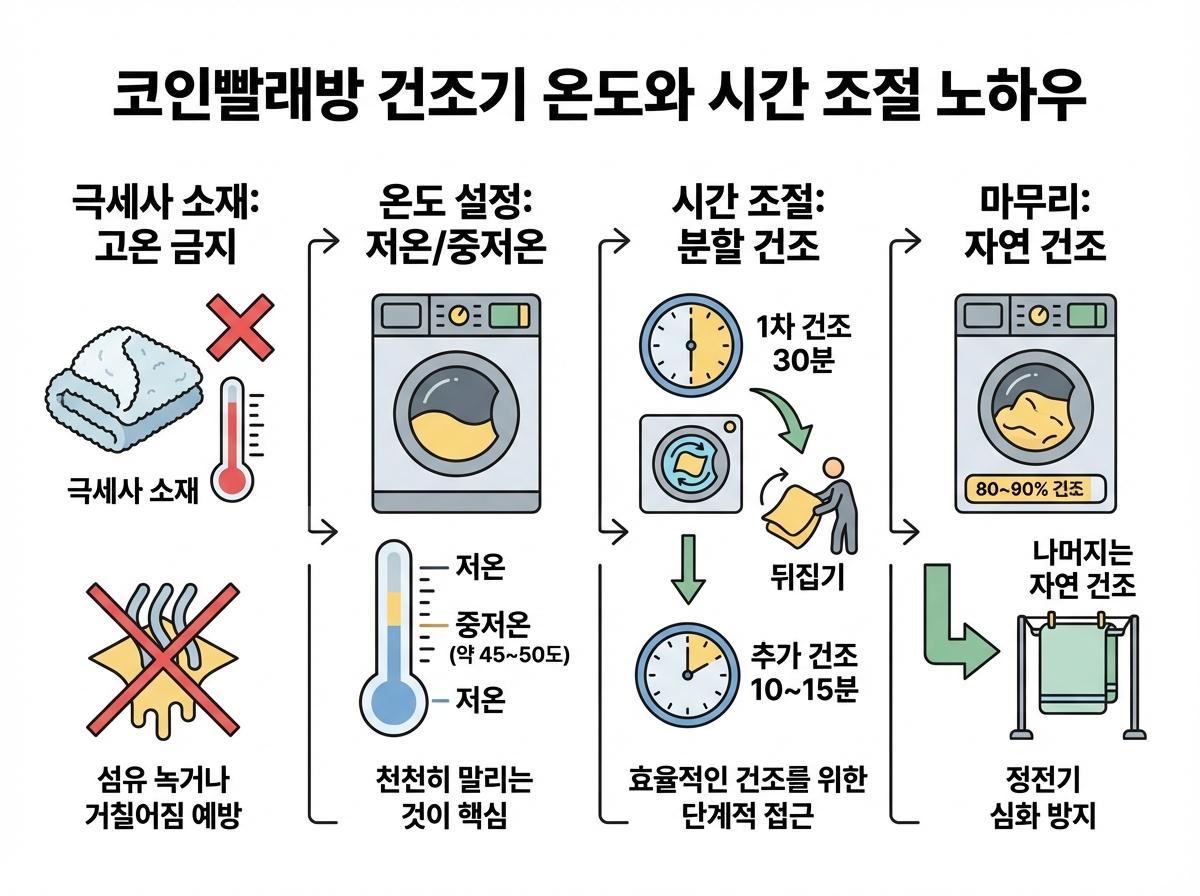 코인빨래방 건조기 온도와 시간 조절 노하우

극세사 소재: 고온 금지

극세사 소재

섬유 녹거나 거칠어짐 예방

온도 설정: 저온/중저온

저온

중저온 (약 45~50도)

저온

천천히 말리는 것이 핵심

시간 조절: 분할 건조

1차 건조 30분

뒤집기

추가 건조 10~15분

효율적인 건조를 위한 단계적 접근

마무리: 자연 건조

80~90% 건조

나머지는 자연 건조

정전기 심화 방지