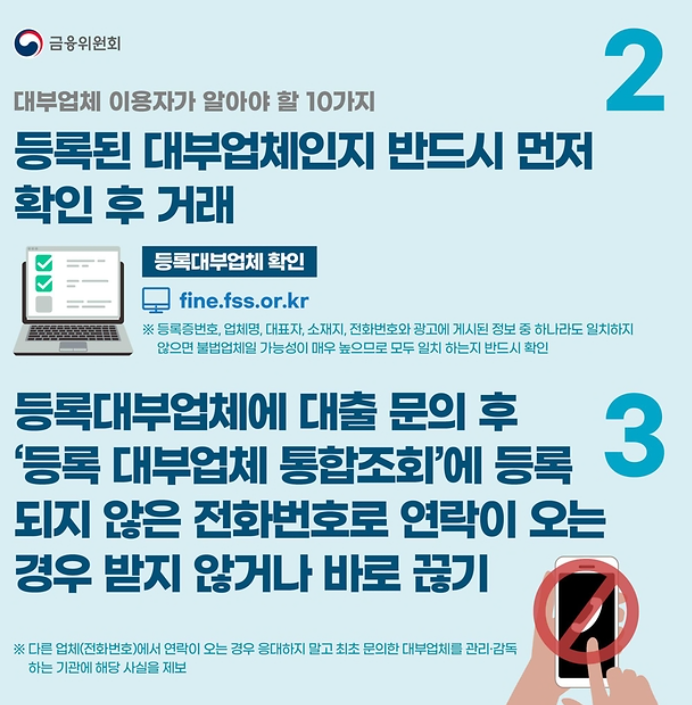 금융위원회

2

대부업체 이용자가 알아야 할 10가지

등록된 대부업체인지 반드시 먼저 확인 후 거래

등록대부업체 확인

fine.fss.or.kr

※ 등록증번호, 업체명, 대표자, 소재지, 전화번호와 광고에 게시된 정보 중 하나라도 일치하지 않으면 불법업체일 가능성이 매우 높으므로 모두 일치 하는지 반드시 확인

3

등록대부업체에 대출 문의 후 '등록 대부업체 통합조회'에 등록 되지 않은 전화번호로 연락이 오는 경우 받지 않거나 바로 끊기

※ 다른 업체(전화번호)에서 연락이 오는 경우 응대하지 말고 최초 문의한 대부업체를 관리·감독 하는 기관에 해당 사실을 제보