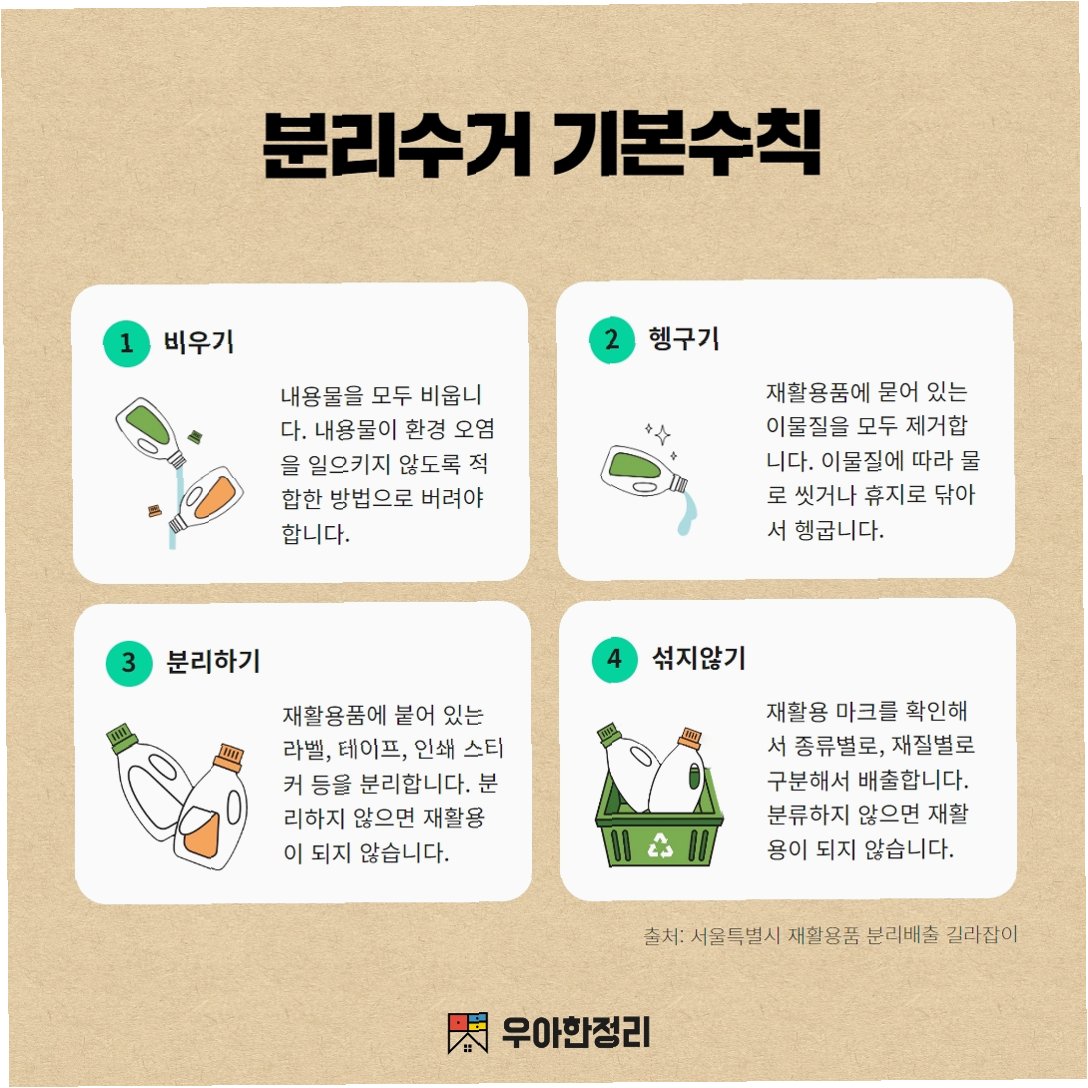 분리수거 기본수칙

1 비우기

내용물을 모두 비웁니다. 내용물이 환경 오염을 일으키지 않도록 적합한 방법으로 버려야 합니다.

2 헹구기

재활용품에 묻어 있는 이물질을 모두 제거합니다. 이물질에 따라 물로 씻거나 휴지로 닦아서 헹굽니다.

3 분리하기

재활용품에 붙어 있는 라벨, 테이프, 인쇄 스티커 등을 분리합니다. 분리하지 않으면 재활용이 되지 않습니다.

4 섞지않기

재활용 마크를 확인해서 종류별로, 재질별로 구분해서 배출합니다. 분류하지 않으면 재활용이 되지 않습니다.

출처: 서울특별시 재활용품 분리배출 길라잡이

우아한정리