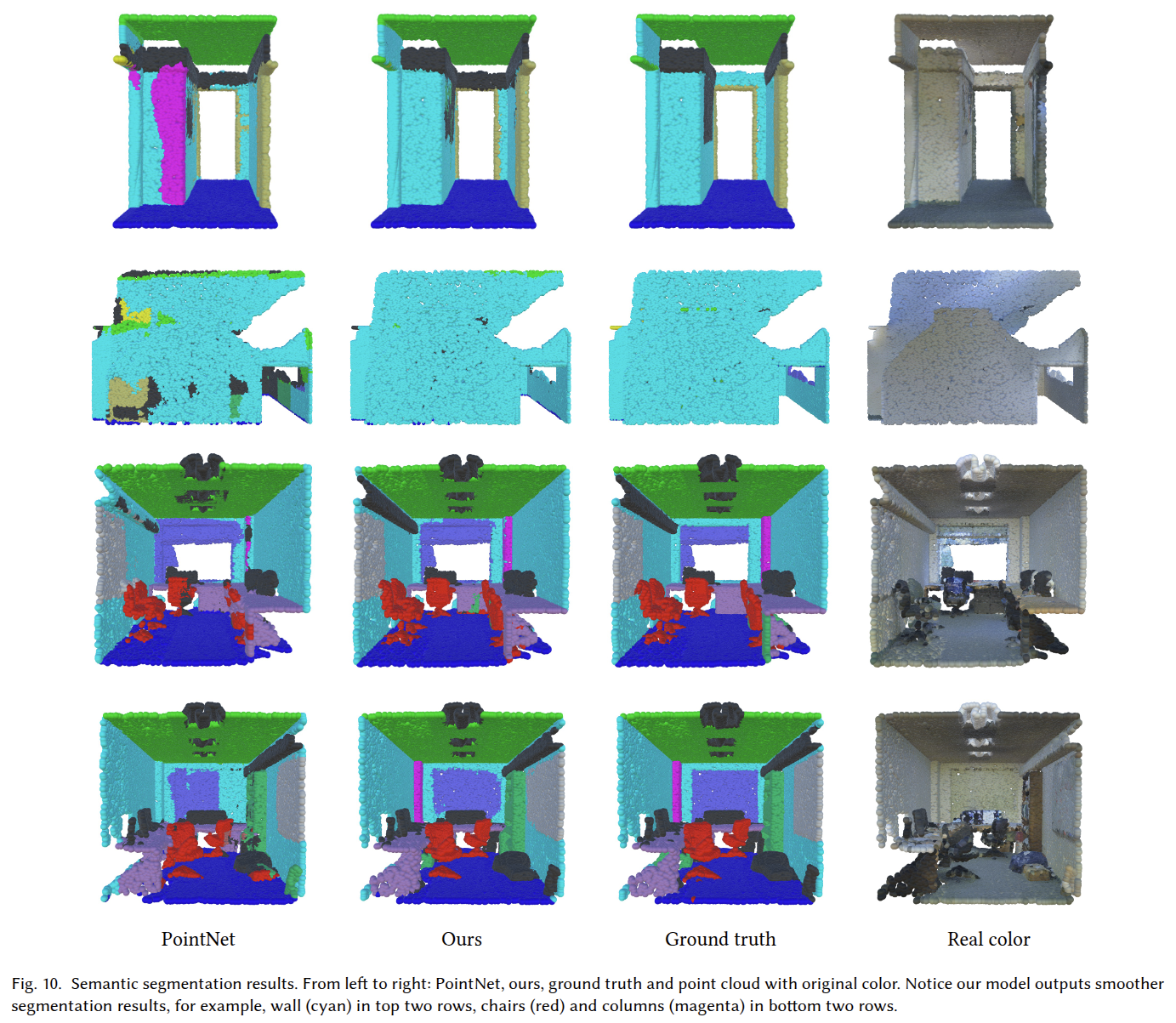 PointNet

Ours

Ground truth

Real color

Fig. 10. Semantic segmentation results. From left to right: PointNet, ours, ground truth and point cloud with original color. Notice our model outputs smoother segmentation results, for example, wall (cyan) in top two rows, chairs (red) and columns (magenta) in bottom two rows.