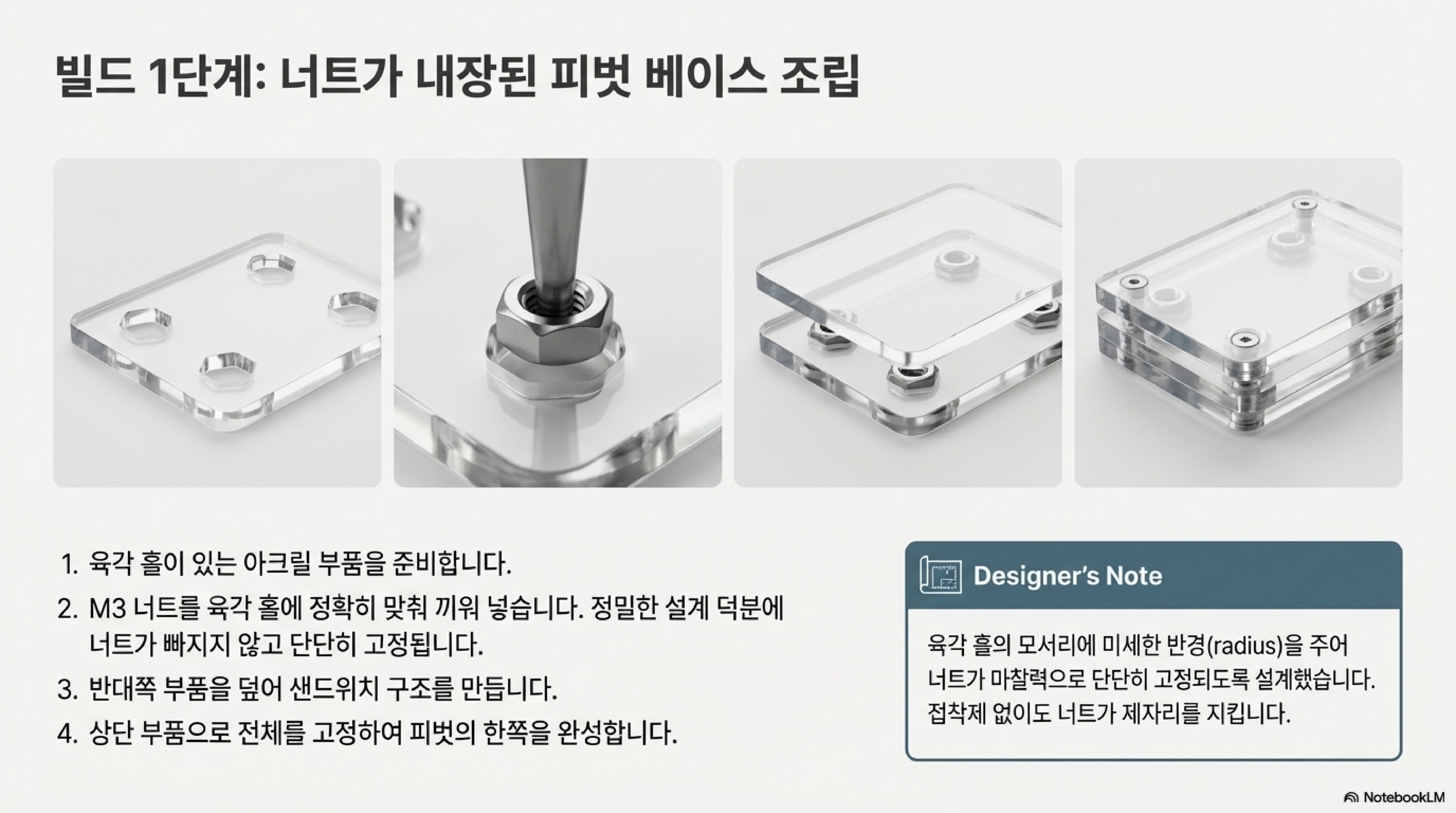 빌드 1단계: 너트가 내장된 피벗 베이스 조립

1. 육각 홀이 있는 아크릴 부품을 준비합니다.
2. M3 너트를 육각 홀에 정확히 맞춰 끼워 넣습니다. 정밀한 설계 덕분에 너트가 빠지지 않고 단단히 고정됩니다.
3. 반대쪽 부품을 덮어 샌드위치 구조를 만듭니다.
4. 상단 부품으로 전체를 고정하여 피벗의 한쪽을 완성합니다.

Designer's Note

육각 홀의 모서리에 미세한 반경(radius)을 주어 너트가 마찰력으로 단단히 고정되도록 설계했습니다. 접착제 없이도 너트가 제자리를 지킵니다.

NotebookLM