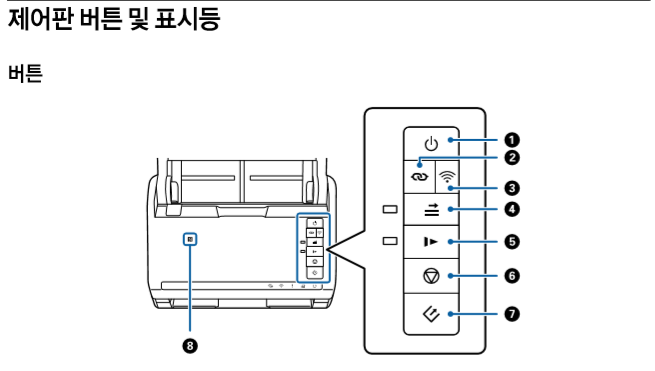 제어판 버튼 및 표시등

버튼

❶
❷
❸
❹
❺
❻
❼
❽