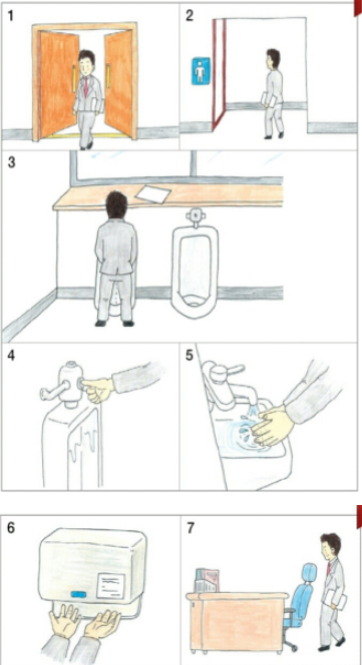 1
2
3
4
5
6
7