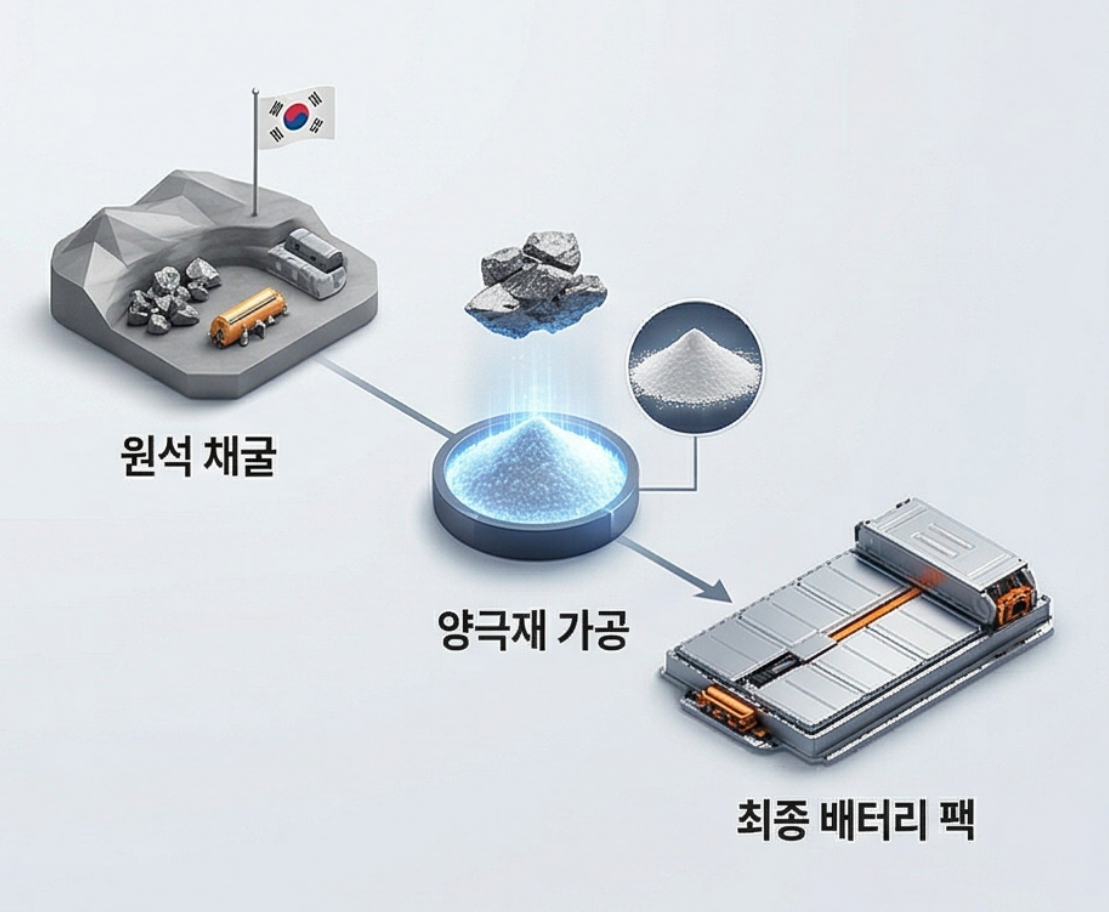 원석 채굴

양극재 가공

최종 배터리 팩