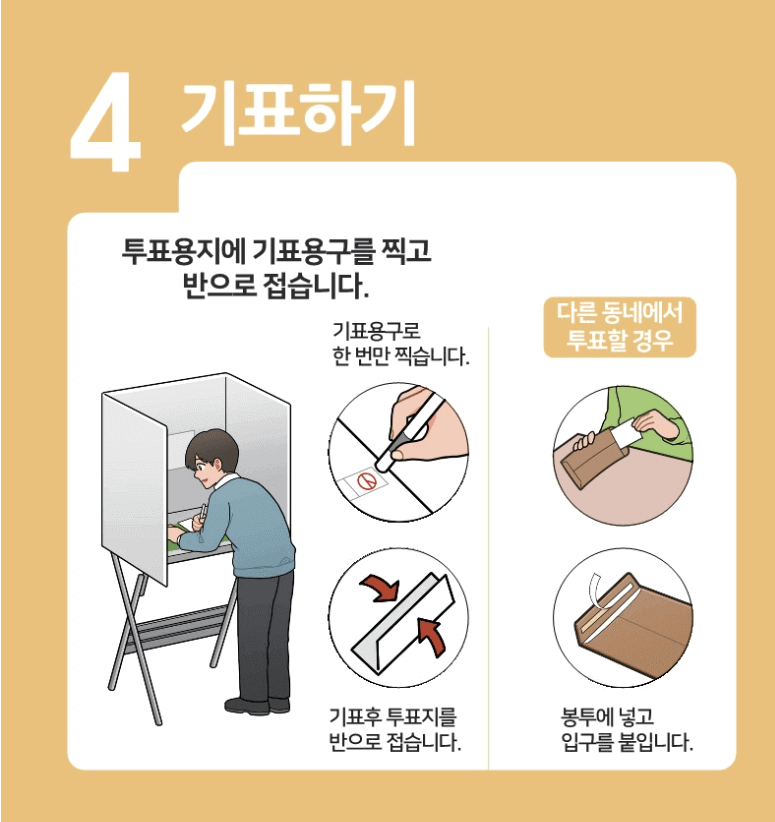 4 기표하기

투표용지에 기표용구를 찍고 반으로 접습니다.

기표용구로 한 번만 찍습니다.

기표후 투표지를 반으로 접습니다.

다른 동네에서 투표할 경우

봉투에 넣고 입구를 붙입니다.