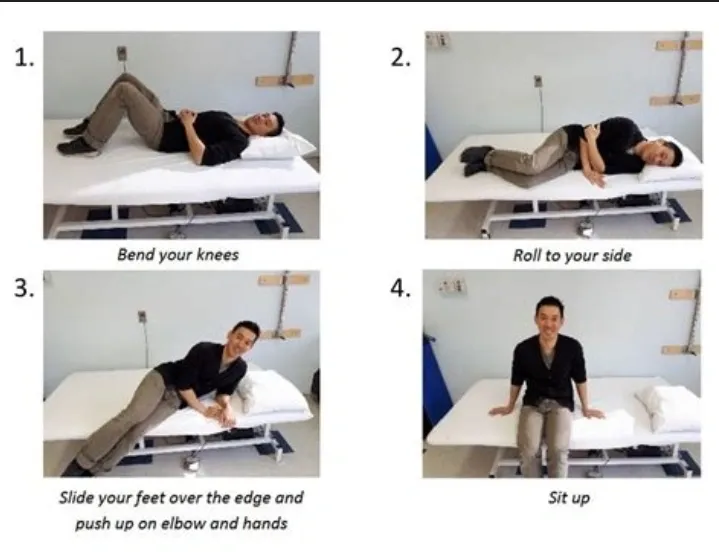 1.

Bend your knees

2.

Roll to your side

3.

Slide your feet over the edge and push up on elbow and hands

4.

Sit up