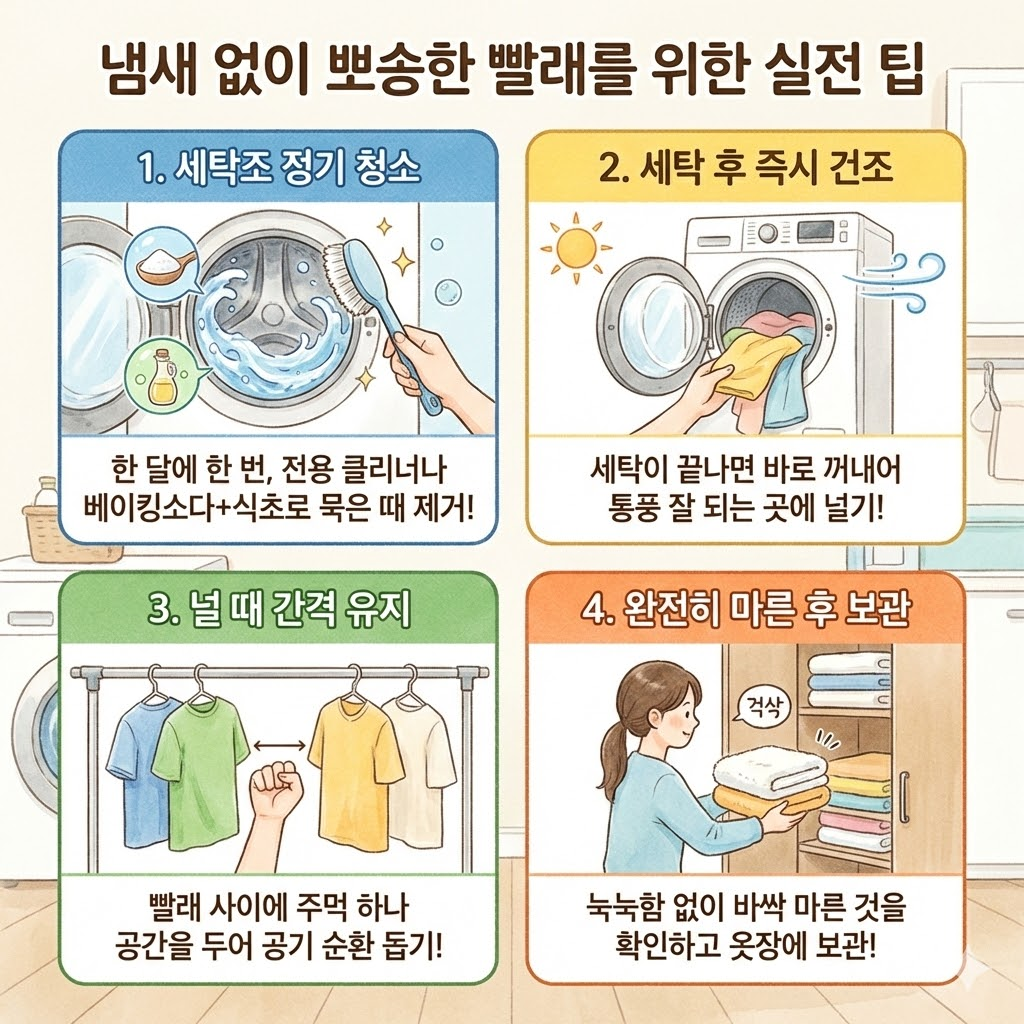 냄새 없이 뽀송한 빨래를 위한 실전 팁

1. 세탁조 정기 청소

한 달에 한 번, 전용 클리너나 베이킹소다+식초로 묵은 때 제거!

2. 세탁 후 즉시 건조

세탁이 끝나면 바로 꺼내어 통풍 잘 되는 곳에 널기!

3. 널 때 간격 유지

빨래 사이에 주먹 하나 공간을 두어 공기 순환 돕기!

4. 완전히 마른 후 보관

걱삭

눅눅함 없이 바싹 마른 것을 확인하고 옷장에 보관!