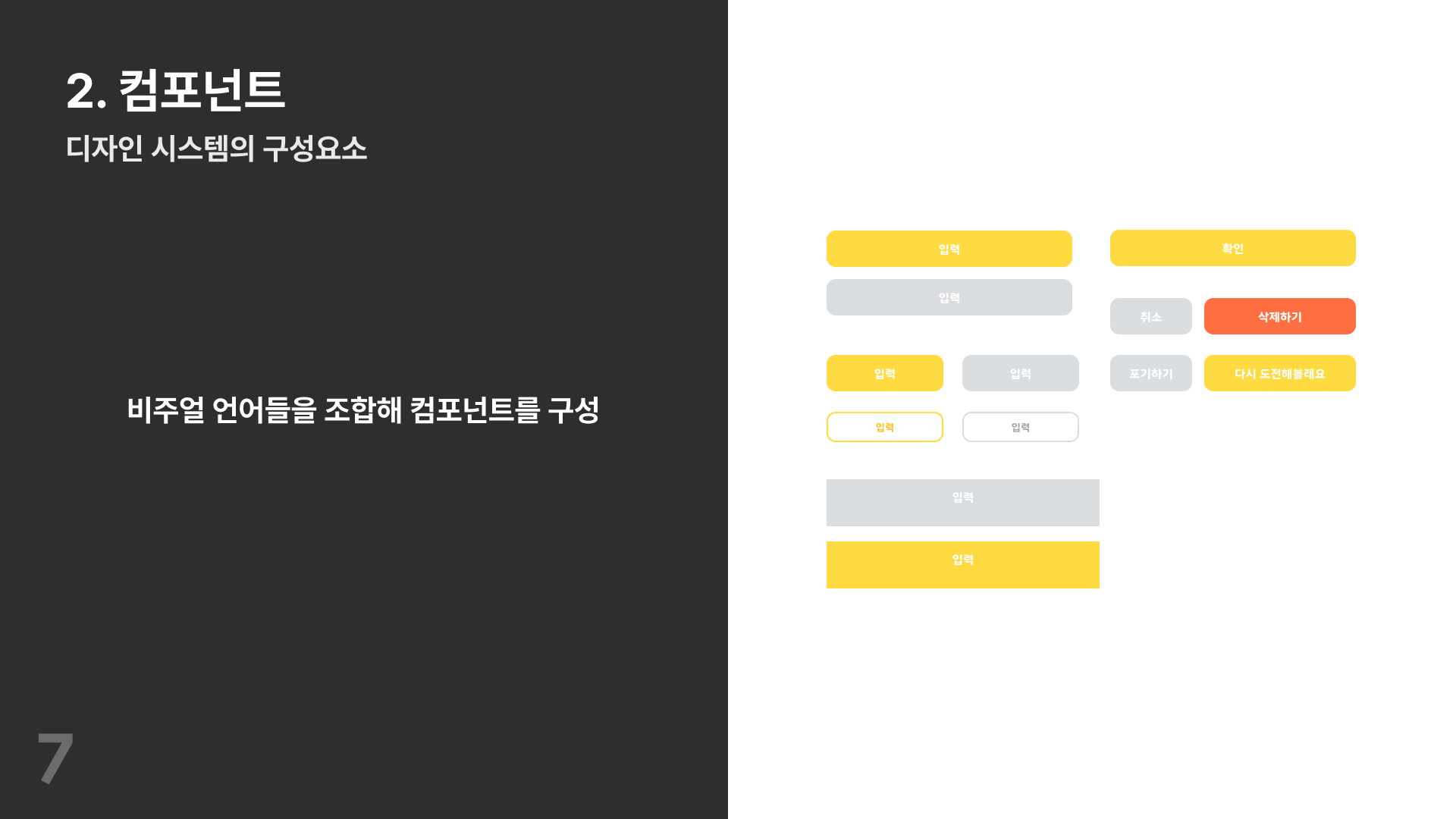 2. 컴포넌트

디자인 시스템의 구성요소

비주얼 언어들을 조합해 컴포넌트를 구성

7

입력

입력

입력

입력

입력

입력

입력

입력

확인

취소

삭제하기

포기하기

다시 도전해볼래요