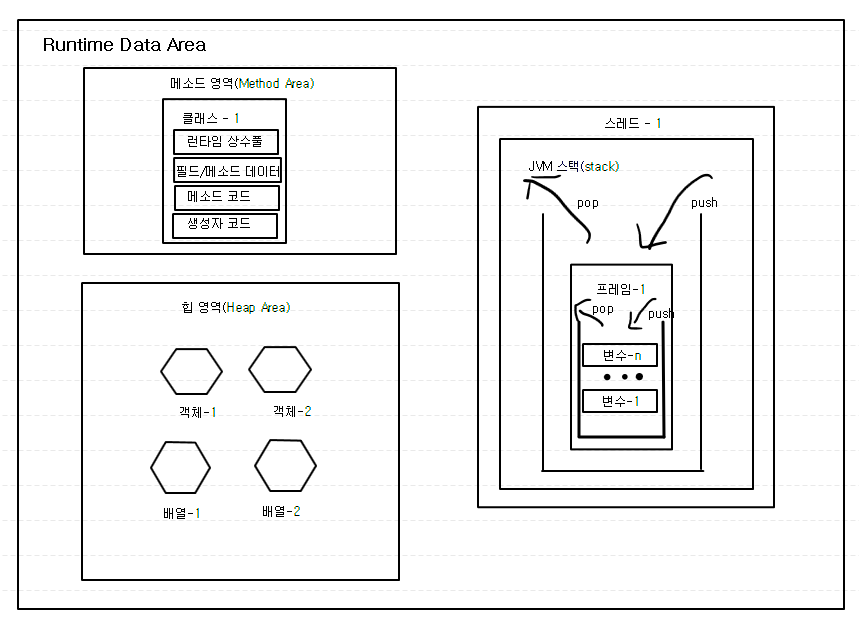 Runtime Data Area

메소드 영역(Method Area)

클래스 - 1

런타임 상수풀

필드/메소드 데이터

메소드 코드

생성자 코드

힙 영역(Heap Area)

객체-1

객체-2

배열-1

배열-2

스레드 - 1

JVM 스택(stack)

pop

push

프레임-1

pop

push

변수-n

• • •

변수-1