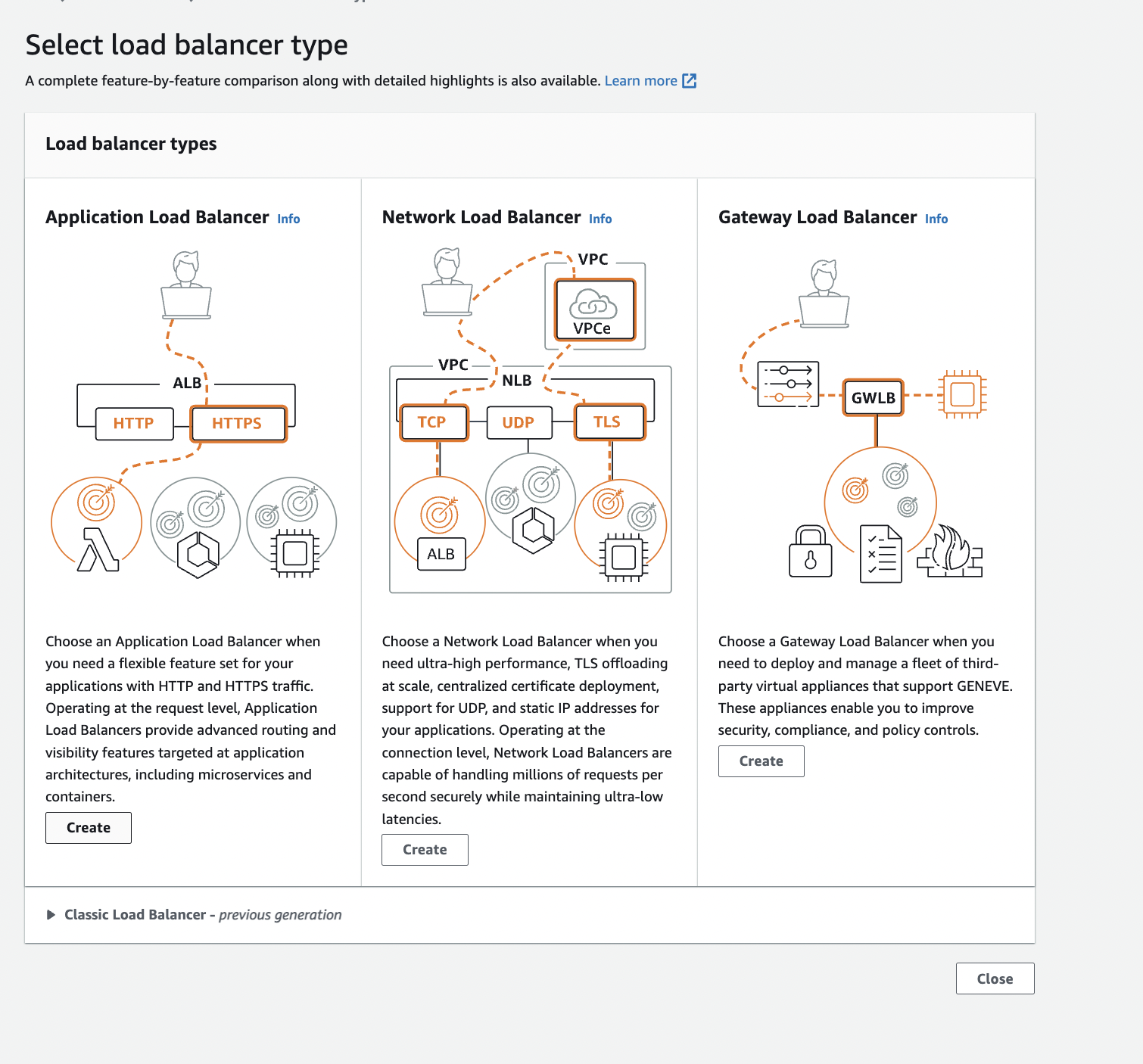 Select load balancer type

A complete feature-by-feature comparison along with detailed highlights is also available. Learn more

Load balancer types

Application Load Balancer Info

ALB

HTTP

HTTPS

Choose an Application Load Balancer when you need a flexible feature set for your applications with HTTP and HTTPS traffic. Operating at the request level, Application Load Balancers provide advanced routing and visibility features targeted at application architectures, including microservices and containers.

Create

Network Load Balancer Info

VPC

VPCe

VPC

NLB

TCP

UDP

TLS

ALB

Choose a Network Load Balancer when you need ultra-high performance, TLS offloading at scale, centralized certificate deployment, support for UDP, and static IP addresses for your applications. Operating at the connection level, Network Load Balancers are capable of handling millions of requests per second securely while maintaining ultra-low latencies.

Create

Gateway Load Balancer Info

GWLB

Choose a Gateway Load Balancer when you need to deploy and manage a fleet of third-party virtual appliances that support GENEVE. These appliances enable you to improve security, compliance, and policy controls.

Create

Classic Load Balancer - previous generation

Close