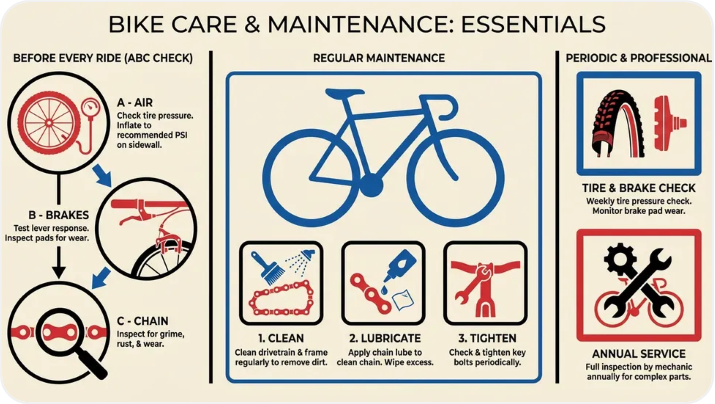 BIKE CARE & MAINTENANCE: ESSENTIALS

BEFORE EVERY RIDE (ABC CHECK)

A - AIR
Check tire pressure. Inflate to recommended PSI on sidewall.

B - BRAKES
Test lever response. Inspect pads for wear.

C - CHAIN
Inspect for grime, rust, & wear.

REGULAR MAINTENANCE

1. CLEAN
Clean drivetrain & frame regularly to remove dirt.

2. LUBRICATE
Apply chain lube to clean chain. Wipe excess.

3. TIGHTEN
Check & tighten key bolts periodically.

PERIODIC & PROFESSIONAL

TIRE & BRAKE CHECK
Weekly tire pressure check. Monitor brake pad wear.

ANNUAL SERVICE
Full inspection by mechanic annually for complex parts.