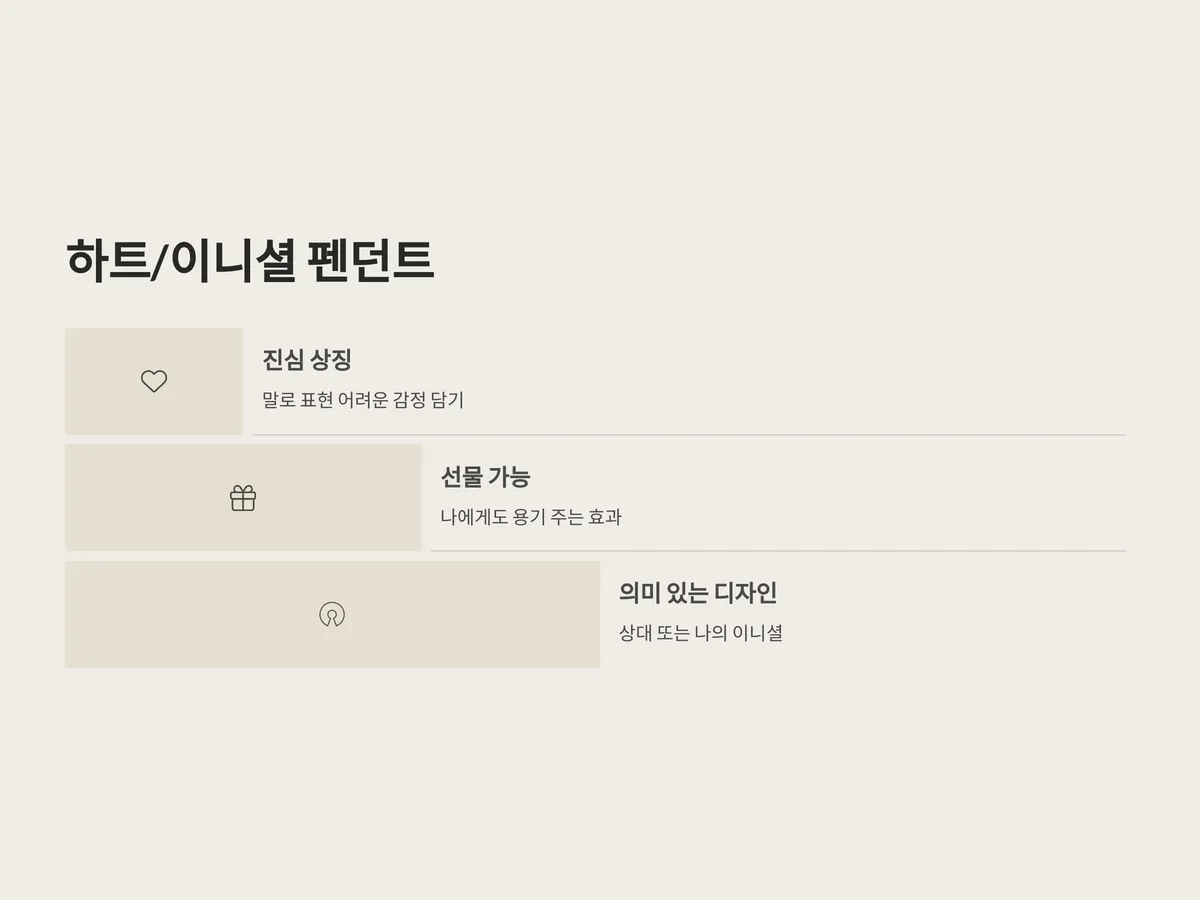 하트/이니셜 펜던트

진심 상징

말로 표현 어려운 감정 담기

선물 가능

나에게도 용기 주는 효과

의미 있는 디자인

상대 또는 나의 이니셜