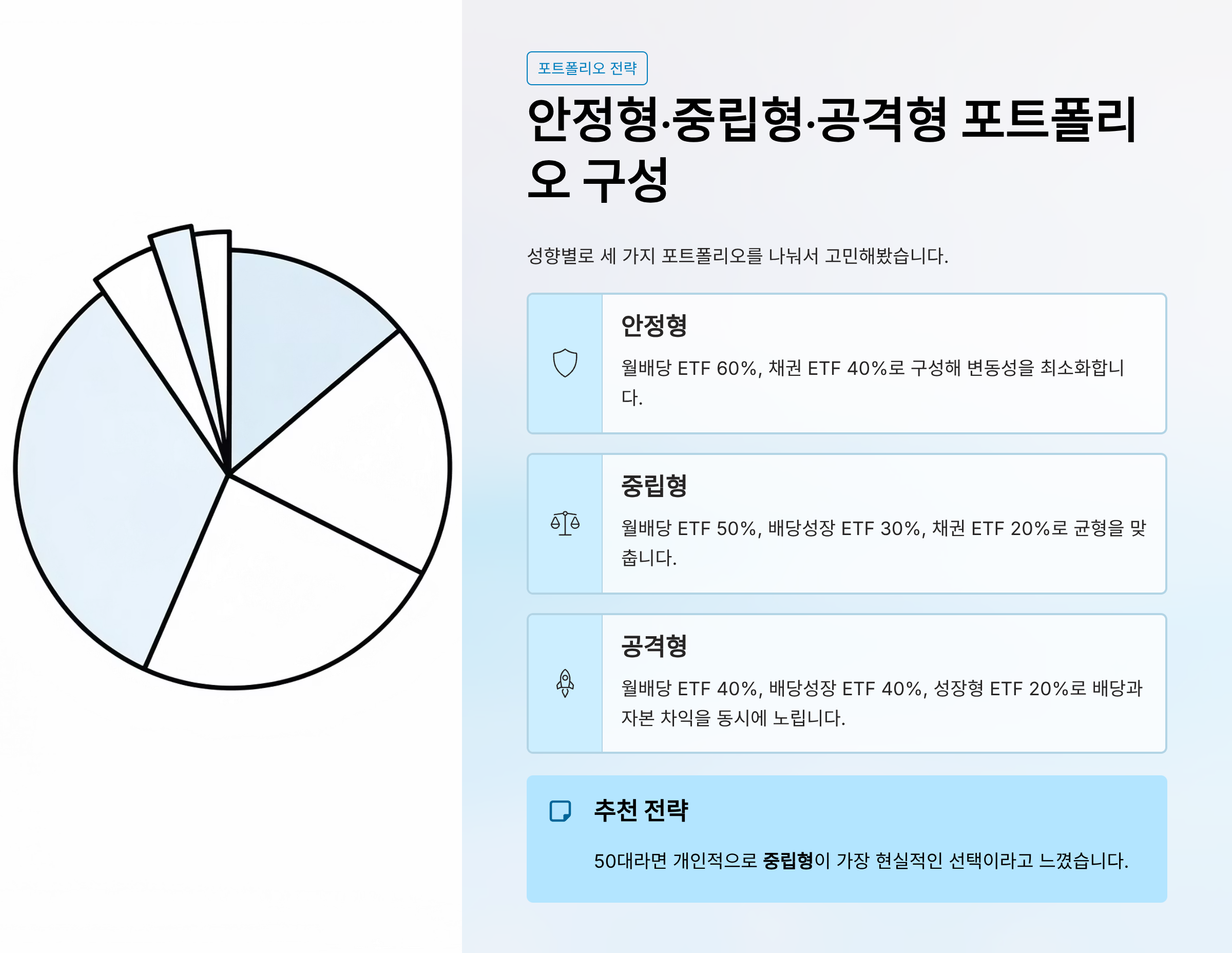 포트폴리오 전략

안정형·중립형·공격형 포트폴리오 구성

성향별로 세 가지 포트폴리오를 나눠서 고민해봤습니다.

안정형

월배당 ETF 60%, 채권 ETF 40%로 구성해 변동성을 최소화합니다.

중립형

월배당 ETF 50%, 배당성장 ETF 30%, 채권 ETF 20%로 균형을 맞춥니다.

공격형

월배당 ETF 40%, 배당성장 ETF 40%, 성장형 ETF 20%로 배당과 자본 차익을 동시에 노립니다.

추천 전략

50대라면 개인적으로 중립형이 가장 현실적인 선택이라고 느꼈습니다.