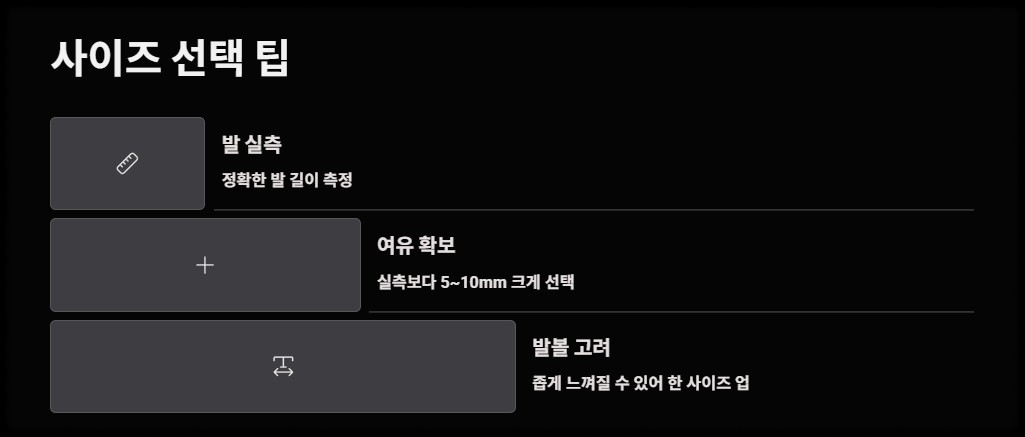 사이즈 선택 팁

발 실측

정확한 발 길이 측정

여유 확보

실측보다 5~10mm 크게 선택

발볼 고려

좁게 느껴질 수 있어 한 사이즈 업