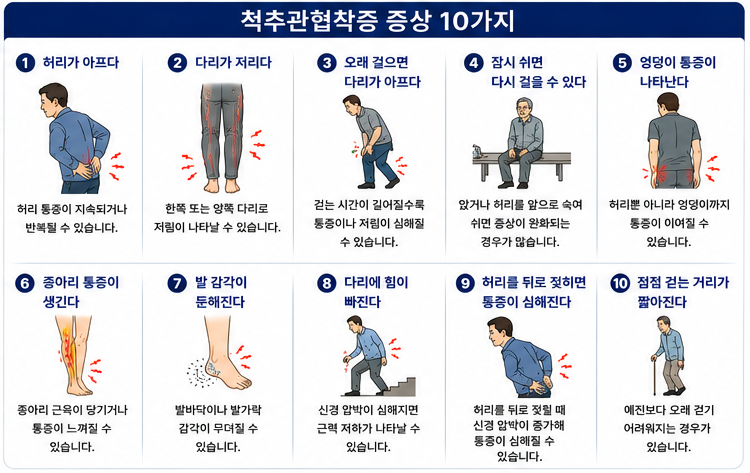 척추관협착증 증상 10가지

1 허리가 아프다

허리 통증이 지속되거나 반복될 수 있습니다.

2 다리가 저리다

한쪽 또는 양쪽 다리로 저림이 나타날 수 있습니다.

3 오래 걸으면 다리가 아프다

걷는 시간이 길어질수록 통증이나 저림이 심해질 수 있습니다.

4 잠시 쉬면 다시 걸을 수 있다

앉거나 허리를 앞으로 숙여 쉬면 증상이 완화되는 경우가 많습니다.

5 엉덩이 통증이 나타난다

허리뿐 아니라 엉덩이까지 통증이 이어질 수 있습니다.

6 종아리 통증이 생긴다

종아리 근육이 당기거나 통증이 느껴질 수 있습니다.

7 발 감각이 둔해진다

발바닥이나 발가락 감각이 무뎌질 수 있습니다.

8 다리에 힘이 빠진다

신경 압박이 심해지면 근력 저하가 나타날 수 있습니다.

9 허리를 뒤로 젖히면 통증이 심해진다

허리를 뒤로 젖힐 때 신경 압박이 증가해 통증이 심해질 수 있습니다.

10 점점 걷는 거리가 짧아진다

예전보다 오래 걷기 어려워지는 경우가 있습니다.