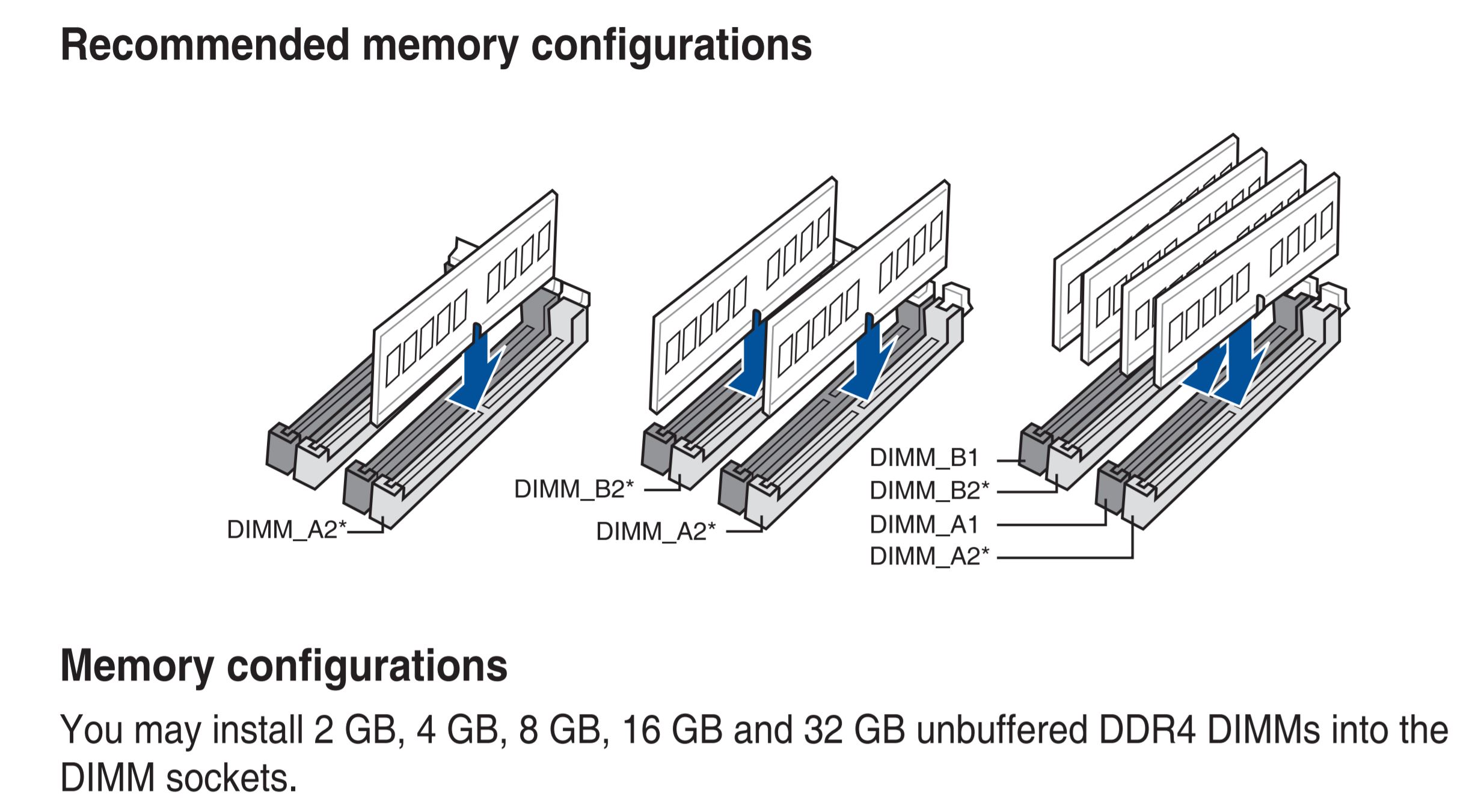 Recommended memory configurations

DIMM_A2*

DIMM_B2*

DIMM_A2*

DIMM_B1
DIMM_B2*
DIMM_A1
DIMM_A2*

Memory configurations

You may install 2 GB, 4 GB, 8 GB, 16 GB and 32 GB unbuffered DDR4 DIMMs into the DIMM sockets.