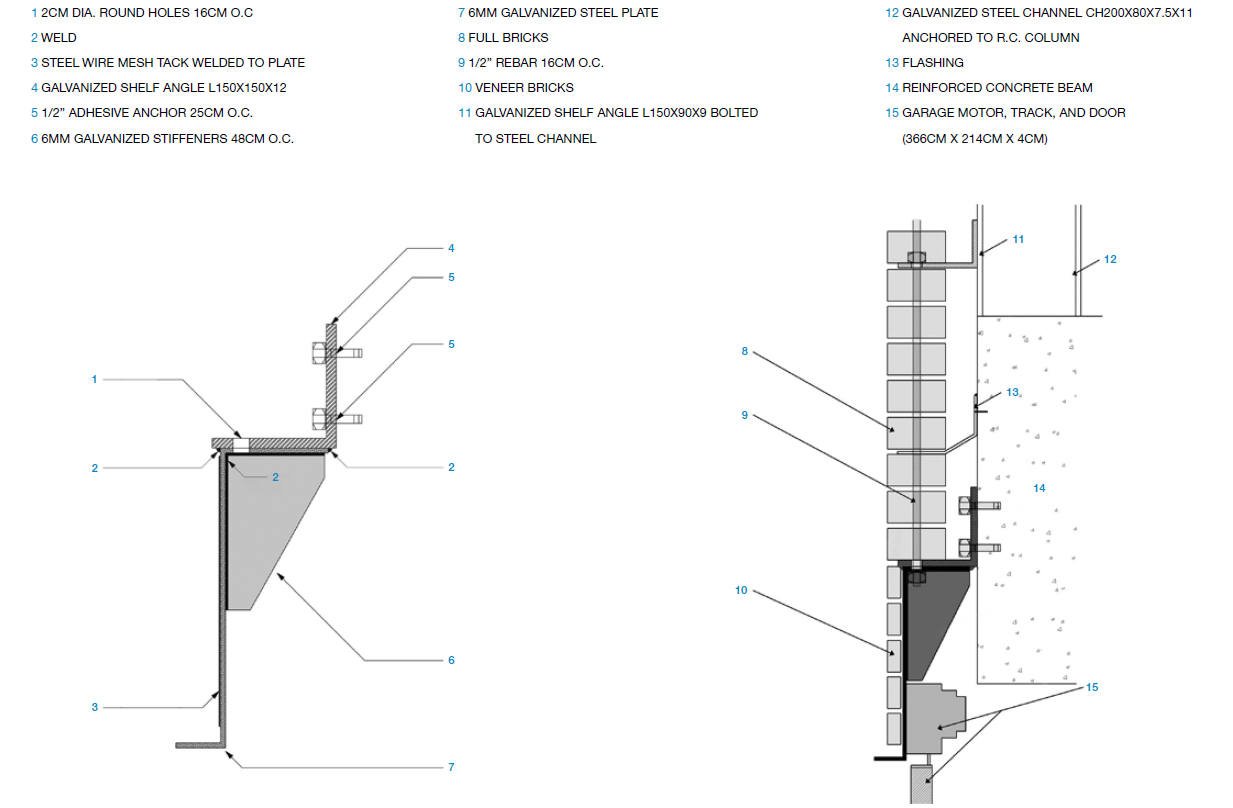 1 2CM DIA. ROUND HOLES 16CM O.C
2 WELD
3 STEEL WIRE MESH TACK WELDED TO PLATE
4 GALVANIZED SHELF ANGLE L150X150X12
5 1/2" ADHESIVE ANCHOR 25CM O.C.
6 6MM GALVANIZED STIFFENERS 48CM O.C.

7 6MM GALVANIZED STEEL PLATE
8 FULL BRICKS
9 1/2" REBAR 16CM O.C.
10 VENEER BRICKS
11 GALVANIZED SHELF ANGLE L150X90X9 BOLTED TO STEEL CHANNEL

12 GALVANIZED STEEL CHANNEL CH200X80X7.5X11 ANCHORED TO R.C. COLUMN
13 FLASHING
14 REINFORCED CONCRETE BEAM
15 GARAGE MOTOR, TRACK, AND DOOR (366CM X 214CM X 4CM)

4
5
5
1
2
2
2
6
3
7

11
12
8
13
9
14
10
15