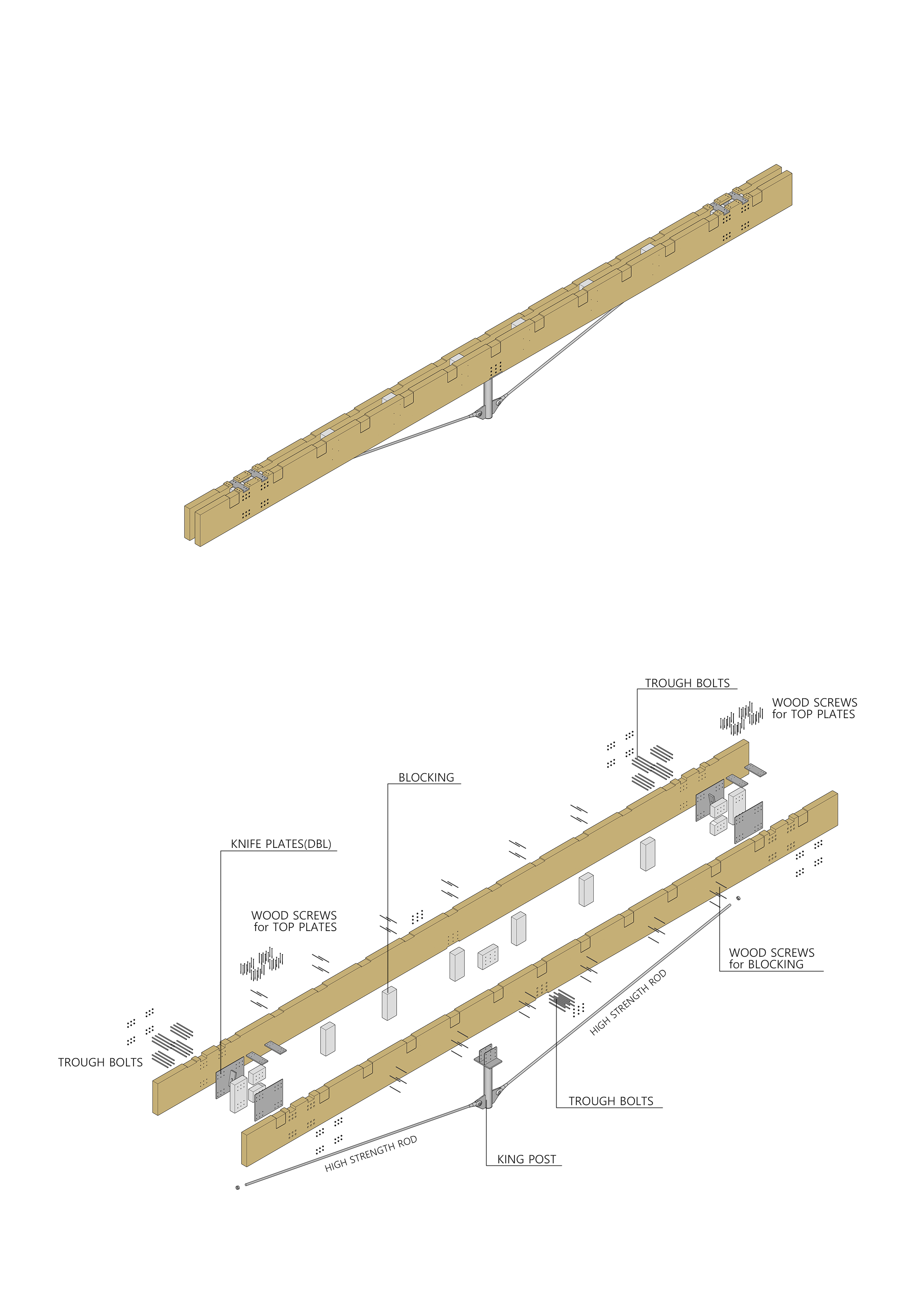 TROUGH BOLTS

WOOD SCREWS
for TOP PLATES

BLOCKING

KNIFE PLATES(DBL)

WOOD SCREWS
for TOP PLATES

WOOD SCREWS
for BLOCKING

HIGH STRENGTH ROD

TROUGH BOLTS

TROUGH BOLTS

HIGH STRENGTH ROD

KING POST