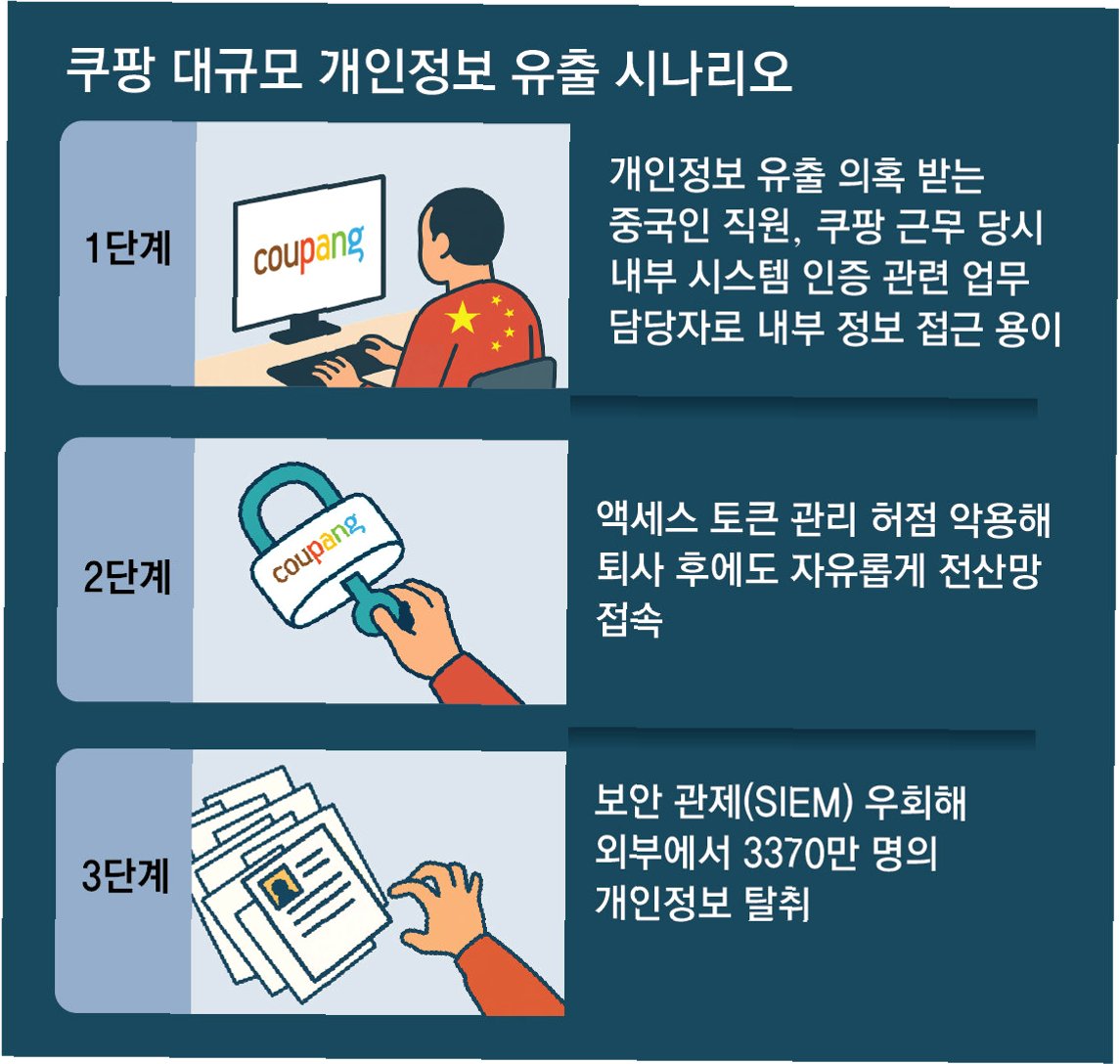 쿠팡 대규모 개인정보 유출 시나리오

1단계

coupang

개인정보 유출 의혹 받는 중국인 직원, 쿠팡 근무 당시 내부 시스템 인증 관련 업무 담당자로 내부 정보 접근 용이

2단계

coupang

액세스 토큰 관리 허점 악용해 퇴사 후에도 자유롭게 전산망 접속

3단계

보안 관제(SIEM) 우회해 외부에서 3370만 명의 개인정보 탈취