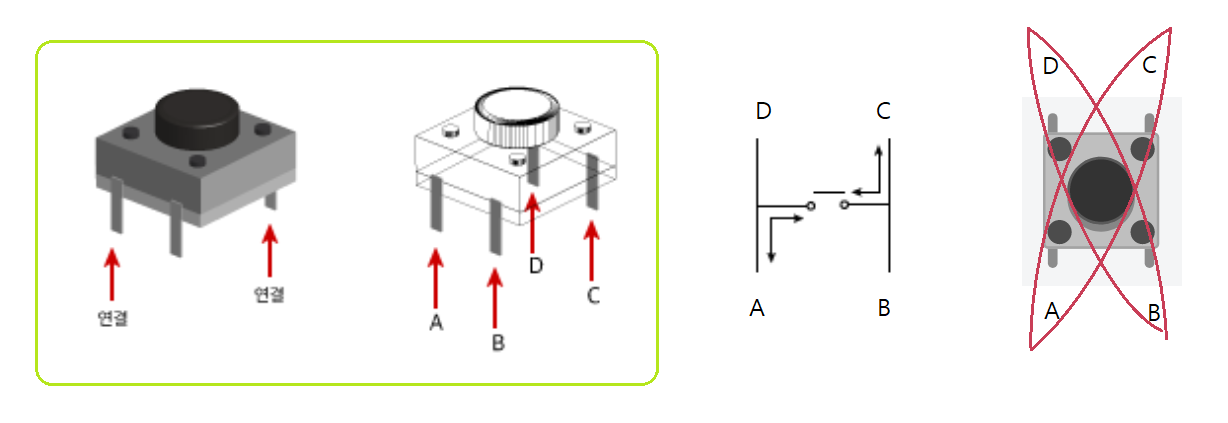 연결

연결

A

B

D

C

D

C

A

B

D

C

A

B