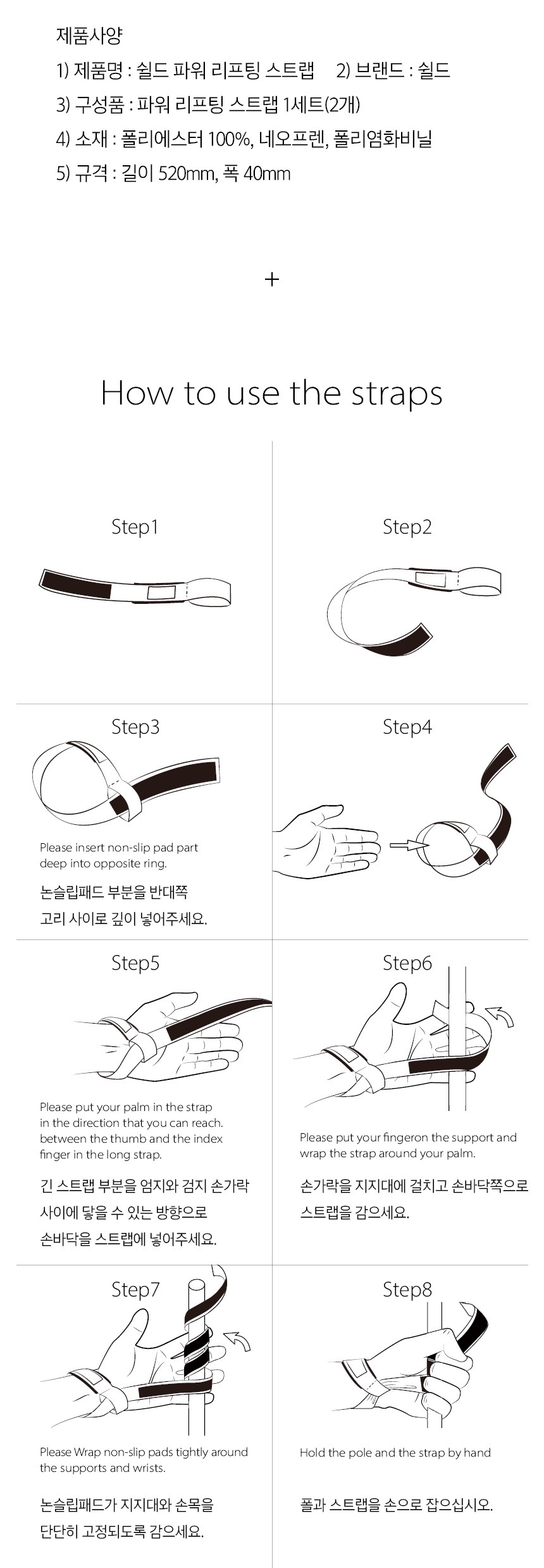 제품사양
1) 제품명 : 쉴드 파워 리프팅 스트랩 2) 브랜드 : 쉴드
3) 구성품 : 파워 리프팅 스트랩 1세트(2개)
4) 소재 : 폴리에스터 100%, 네오프렌, 폴리염화비닐
5) 규격 : 길이 520mm, 폭 40mm

+

How to use the straps

Step1

Step2

Step3

Please insert non-slip pad part deep into opposite ring.

논슬립패드 부분을 반대쪽 고리 사이로 깊이 넣어주세요.

Step4

Step5

Please put your palm in the strap in the direction that you can reach. between the thumb and the index finger in the long strap.

긴 스트랩 부분을 엄지와 검지 손가락 사이에 닿을 수 있는 방향으로 손바닥을 스트랩에 넣어주세요.

Step6

Please put your fingeron the support and wrap the strap around your palm.

손가락을 지지대에 걸치고 손바닥쪽으로 스트랩을 감으세요.

Step7

Please Wrap non-slip pads tightly around the supports and wrists.

논슬립패드가 지지대와 손목을 단단히 고정되도록 감으세요.

Step8

Hold the pole and the strap by hand

폴과 스트랩을 손으로 잡으십시오.