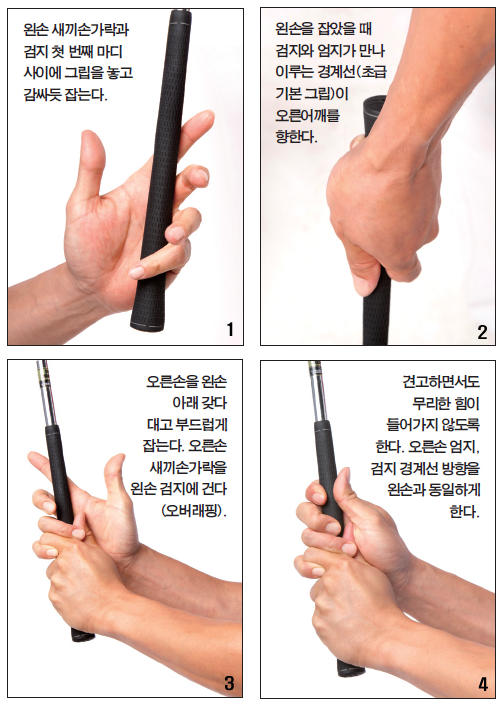 왼손 새끼손가락과 검지 첫 번째 마디 사이에 그립을 놓고 감싸듯 잡는다.

1

왼손을 잡았을 때 검지와 엄지가 만나 이루는 경계선(초급 기본 그립)이 오른어깨를 향한다.

2

오른손을 왼손 아래 갖다 대고 부드럽게 잡는다. 오른손 새끼손가락을 왼손 검지에 건다 (오버래핑).

3

견고하면서도 무리한 힘이 들어가지 않도록 한다. 오른손 엄지, 검지 경계선 방향을 왼손과 동일하게 한다.

4